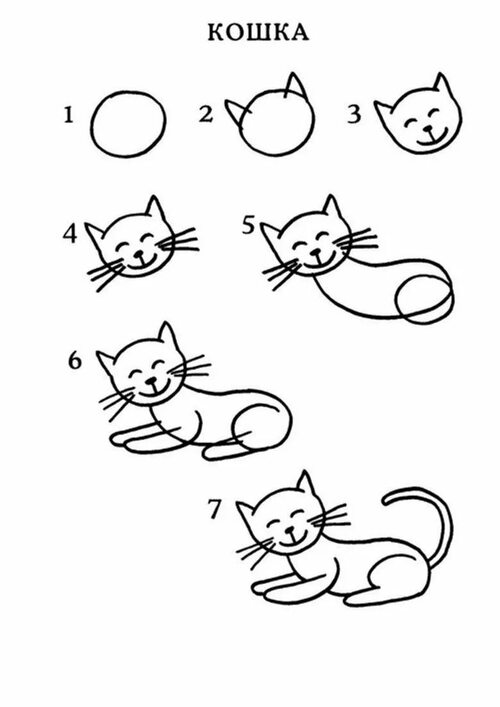 КОШКА

1

2

3

4

5

6

7