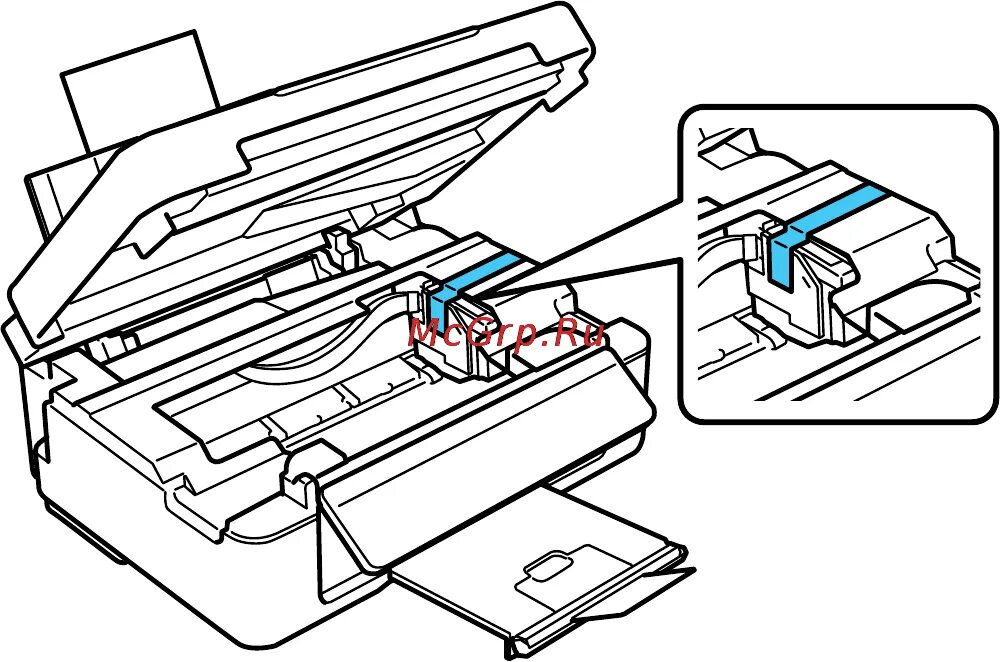 McGrp.Ru