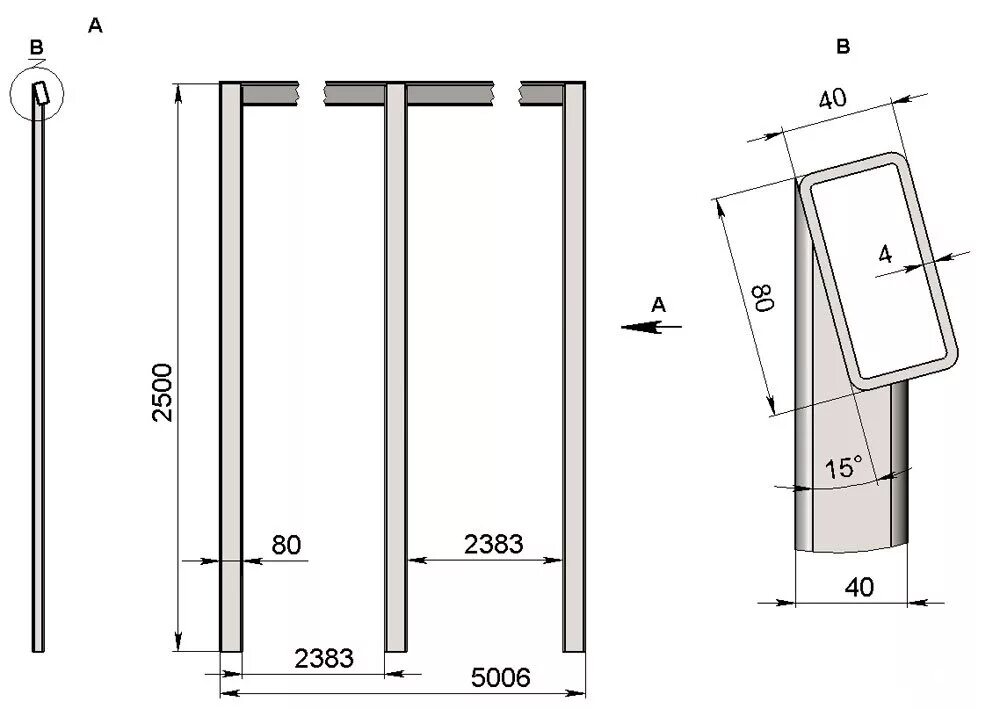 A

B

2500

80

2383

2383

5006

A

B

40

4

80

15°

40