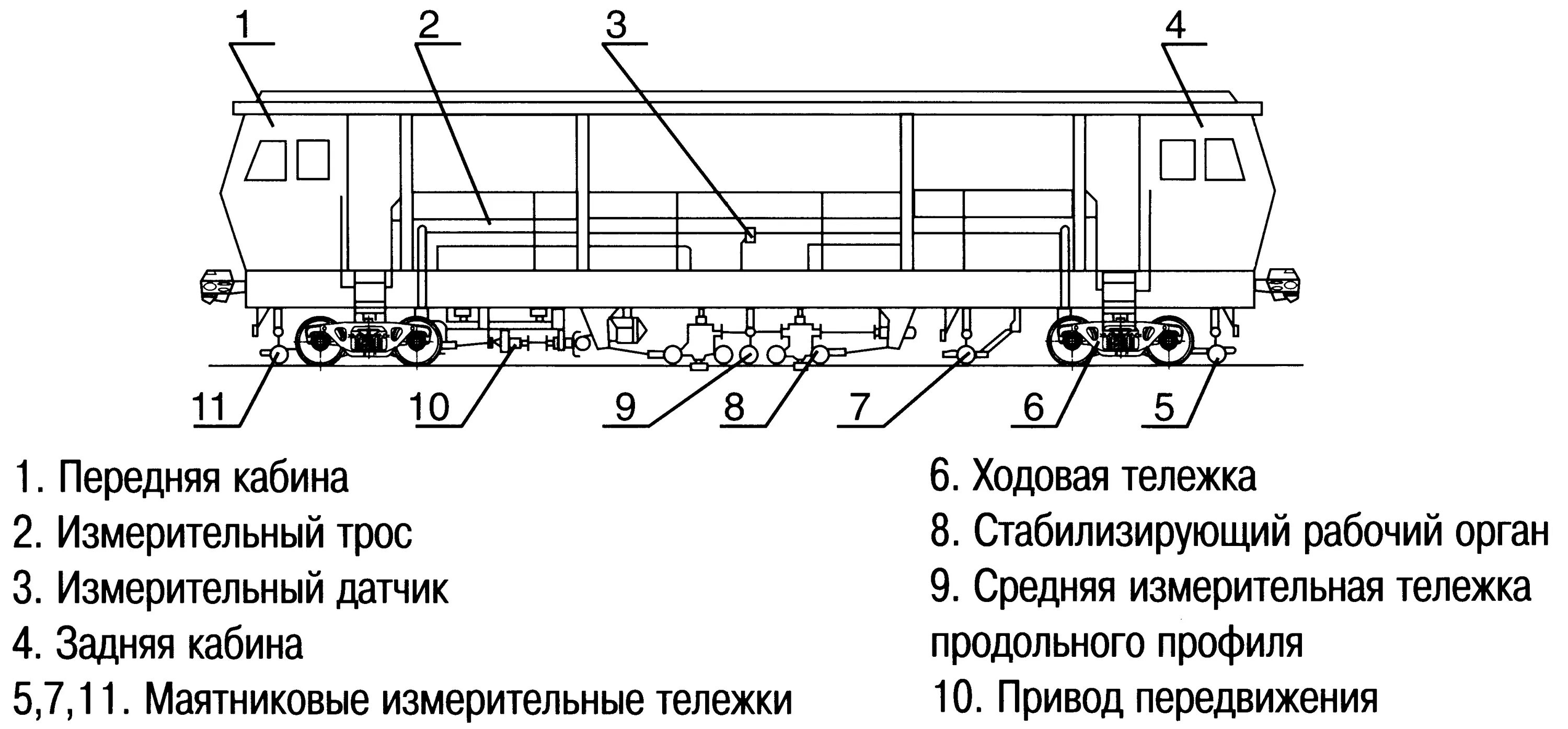 1
2
3
4
11
10
9
8
7
6
5

1. Передняя кабина
2. Измерительный трос
3. Измерительный датчик
4. Задняя кабина
5,7,11. Маятниковые измерительные тележки

6. Ходовая тележка
8. Стабилизирующий рабочий орган
9. Средняя измерительная тележка продольного профиля
10. Привод передвижения