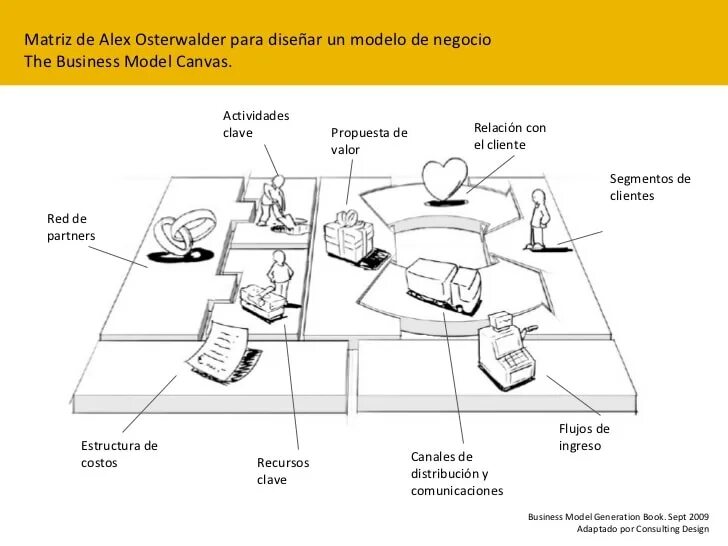 Matriz de Alex Osterwalder para diseñar un modelo de negocio
The Business Model Canvas.

Actividades clave

Propuesta de valor

Relación con el cliente

Segmentos de clientes

Red de partners

Estructura de costos

Recursos clave

Canales de distribución y comunicaciones

Flujos de ingreso

Business Model Generation Book. Sept 2009
Adaptado por Consulting Design