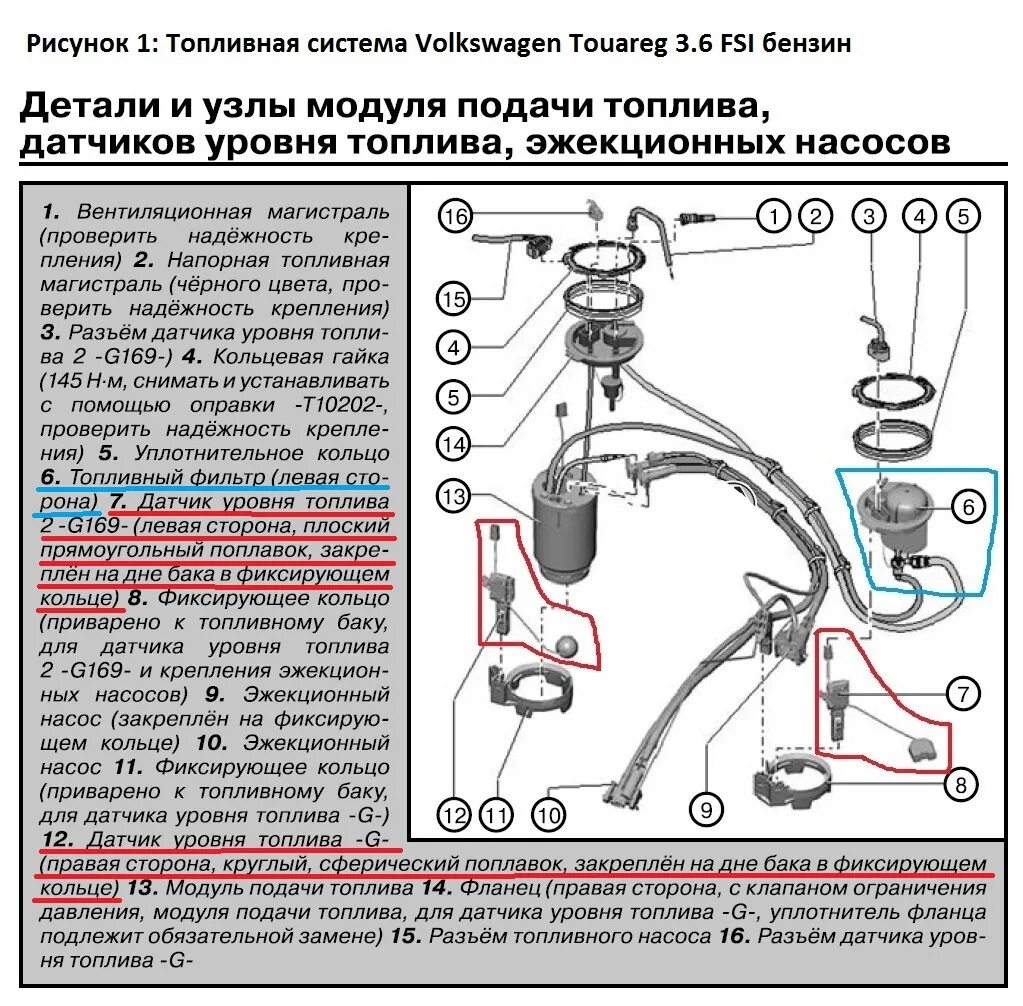 Рисунок 1: Топливная система Volkswagen Touareg 3.6 FSI бензин

Детали и узлы модуля подачи топлива, датчиков уровня топлива, эжекционных насосов

1. Вентиляционная магистраль (проверить надёжность крепления) 2. Напорная топливная магистраль (чёрного цвета, проверить надёжность крепления) 3. Разъём датчика уровня топлива 2 -G169-) 4. Кольцевая гайка (145 Н·м, снимать и устанавливать с помощью оправки -T10202-, проверить надёжность крепления) 5. Уплотнительное кольцо 6. Топливный фильтр (левая сторона) 7. Датчик уровня топлива 2 -G169- (левая сторона, плоский прямоугольный поплавок, закреплён на дне бака в фиксирующем кольце) 8. Фиксирующее кольцо (приварено к топливному баку, для датчика уровня топлива 2 -G169- и крепления эжекционных насосов) 9. Эжекционный насос (закреплён на фиксирующем кольце) 10. Эжекционный насос 11. Фиксирующее кольцо (приварено к топливному баку, для датчика уровня топлива -G-) 12. Датчик уровня топлива -G- (правая сторона, круглый, сферический поплавок, закреплён на дне бака в фиксирующем кольце) 13. Модуль подачи топлива 14. Фланец (правая сторона, с клапаном ограничения давления, модуля подачи топлива, для датчика уровня топлива -G-, уплотнитель фланца подлежит обязательной замене) 15. Разъём топливного насоса 16. Разъём датчика уровня топлива -G-

16 1 2 3 4 5 15 4 5 14 13 6 7 8 12 11 10 9