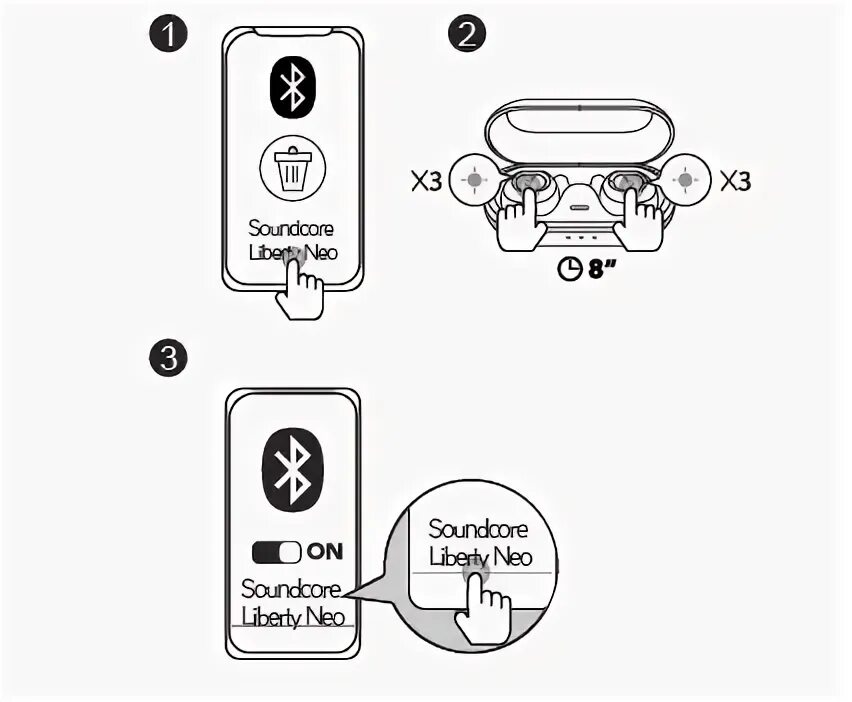 1

Soundcore Liberty Neo

2

X3

X3

8"

3

ON

Soundcore Liberty Neo

Soundcore Liberty Neo