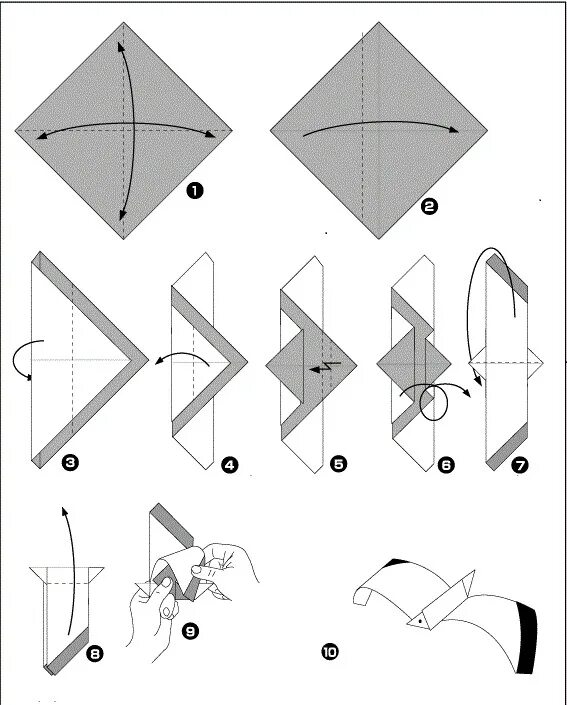 1
2
3
4
5
6
7
8
9
10