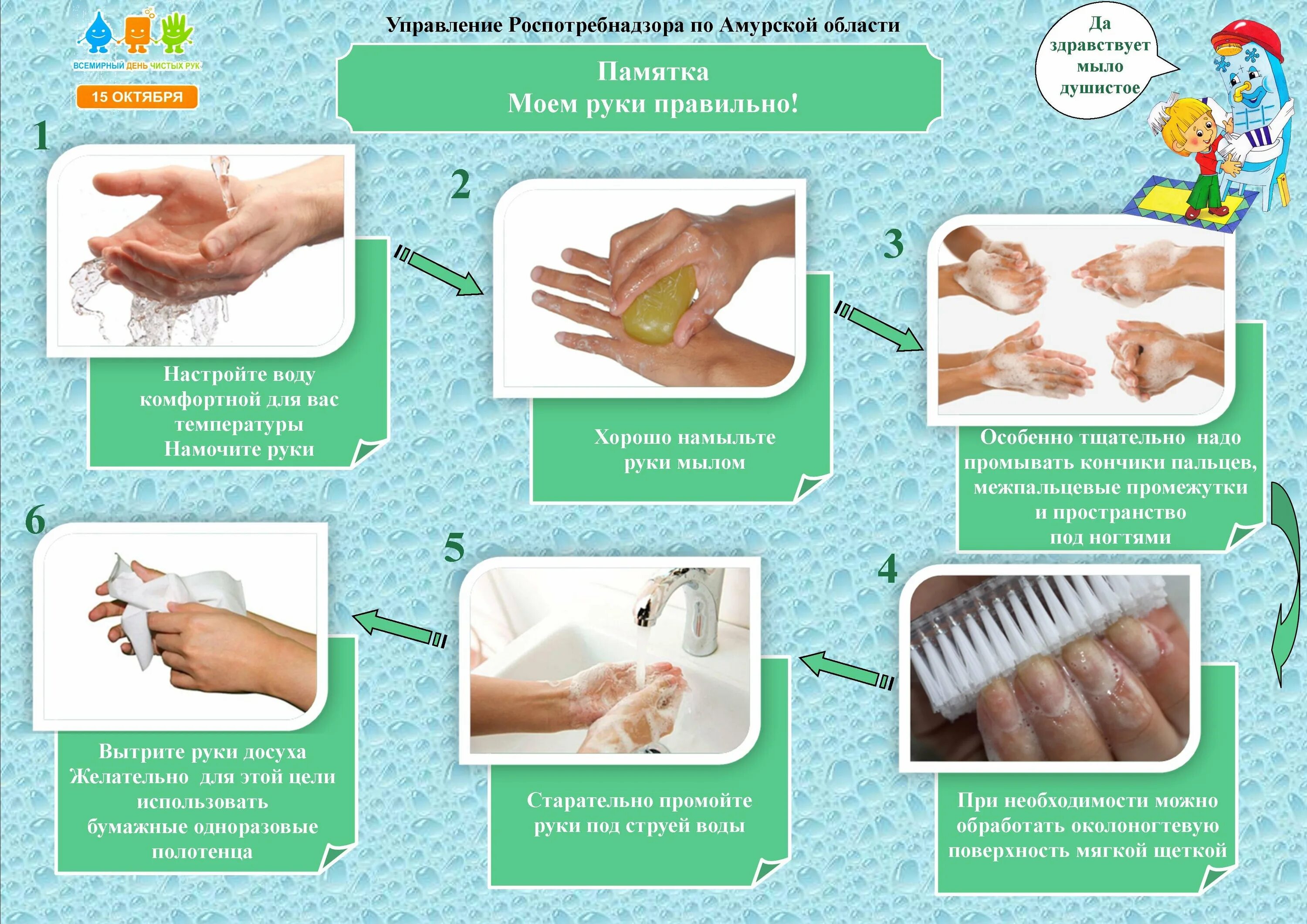 ВСЕМИРНЫЙ ДЕНЬ ЧИСТЫХ РУК
15 ОКТЯБРЯ

Управление Роспотребнадзора по Амурской области

Памятка
Моем руки правильно!

Да здравствует мыло душистое

1

Настройте воду комфортной для вас температуры
Намочите руки

2

Хорошо намыльте руки мылом

3

Особенно тщательно надо промывать кончики пальцев, межпальцевые промежутки и пространство под ногтями

4

При необходимости можно обработать околоногтевую поверхность мягкой щеткой

5

Старательно промойте руки под струей воды

6

Вытрите руки досуха
Желательно для этой цели использовать бумажные одноразовые полотенца