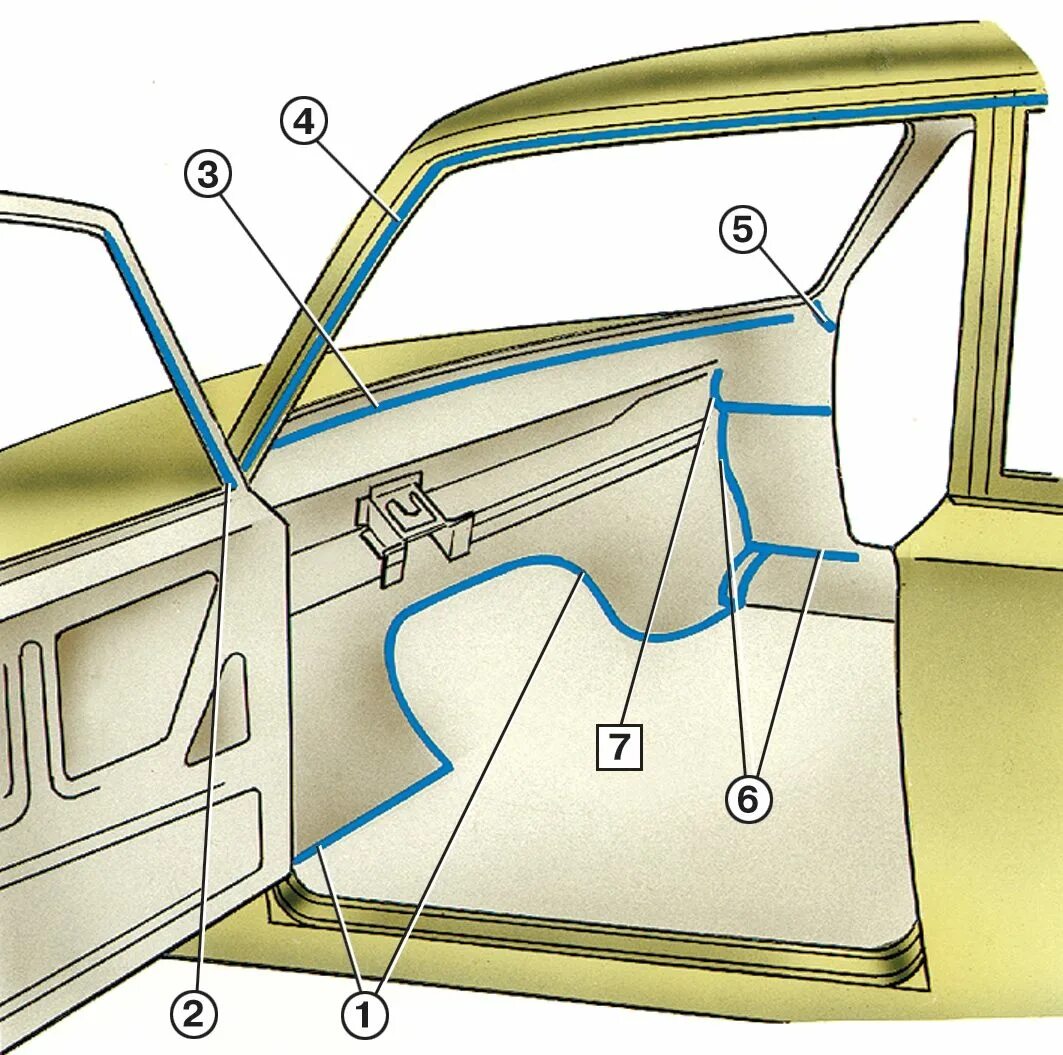 4
3
5
7
6
2
1