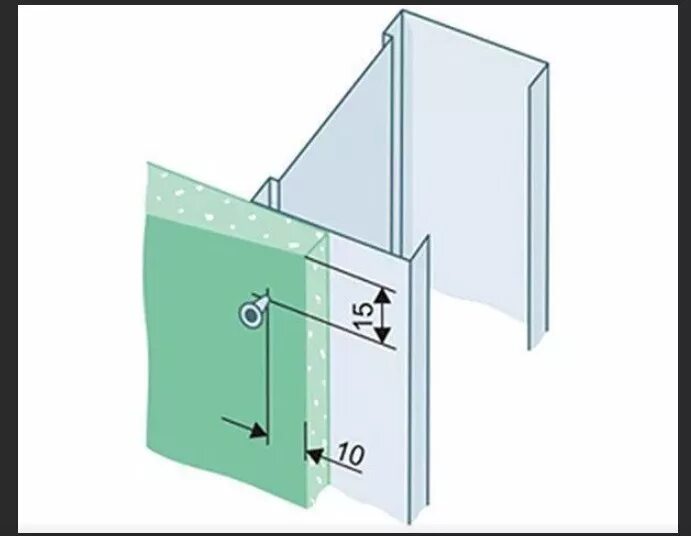 15

10