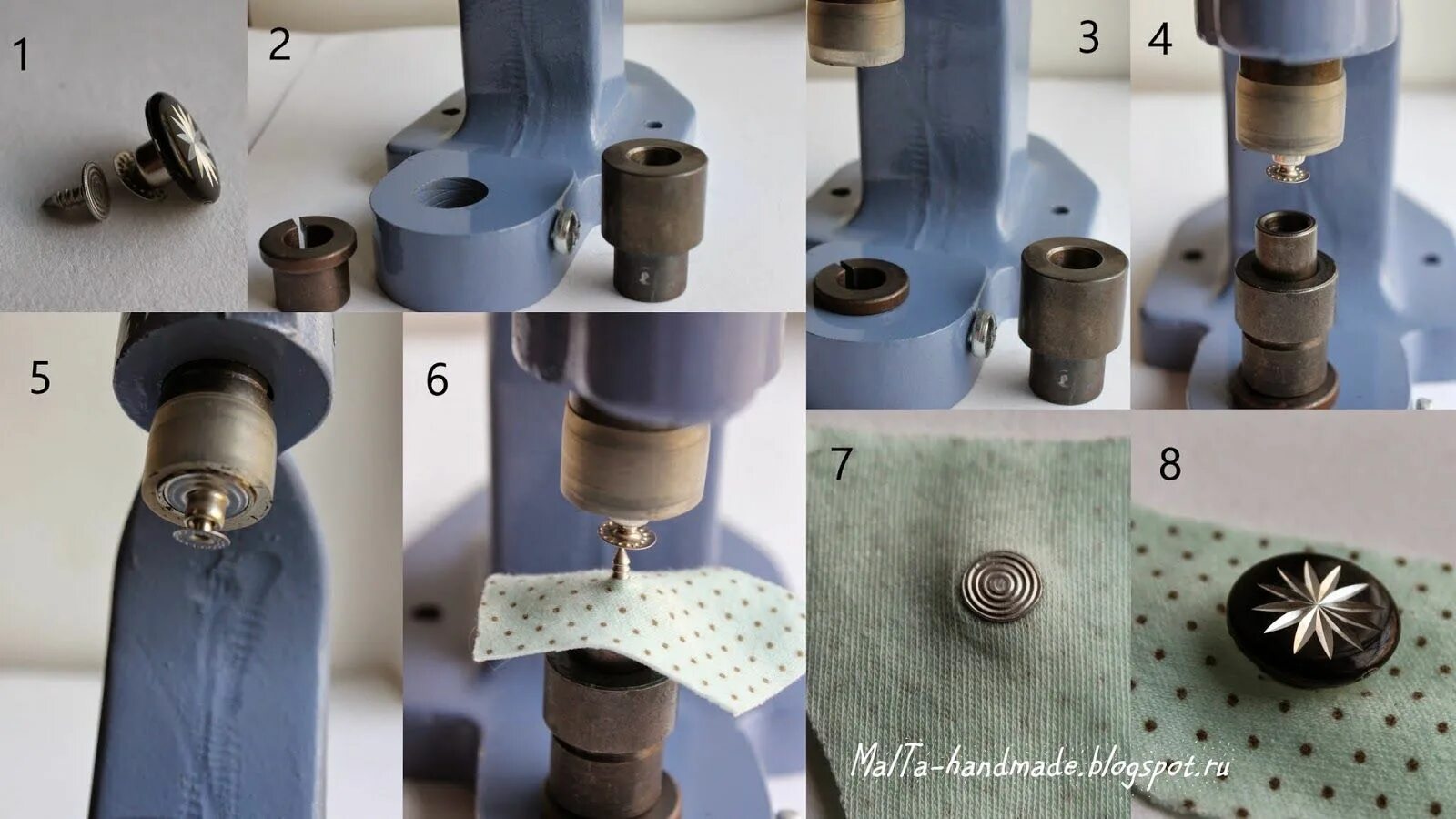 1
2
3
4
5
6
7
8
MalTa-handmade.blogspot.ru