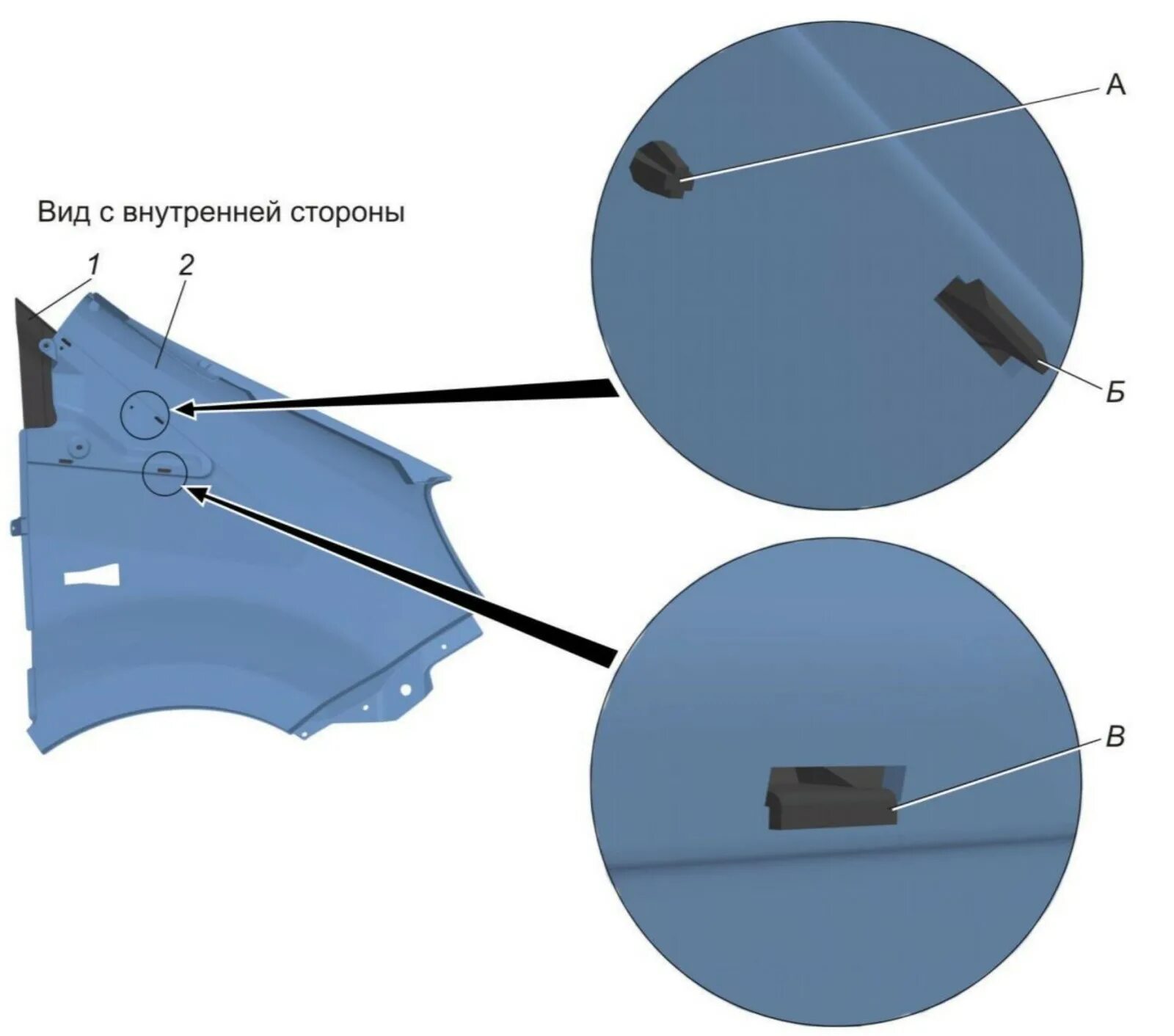 Вид с внутренней стороны

1

2

А

Б

В