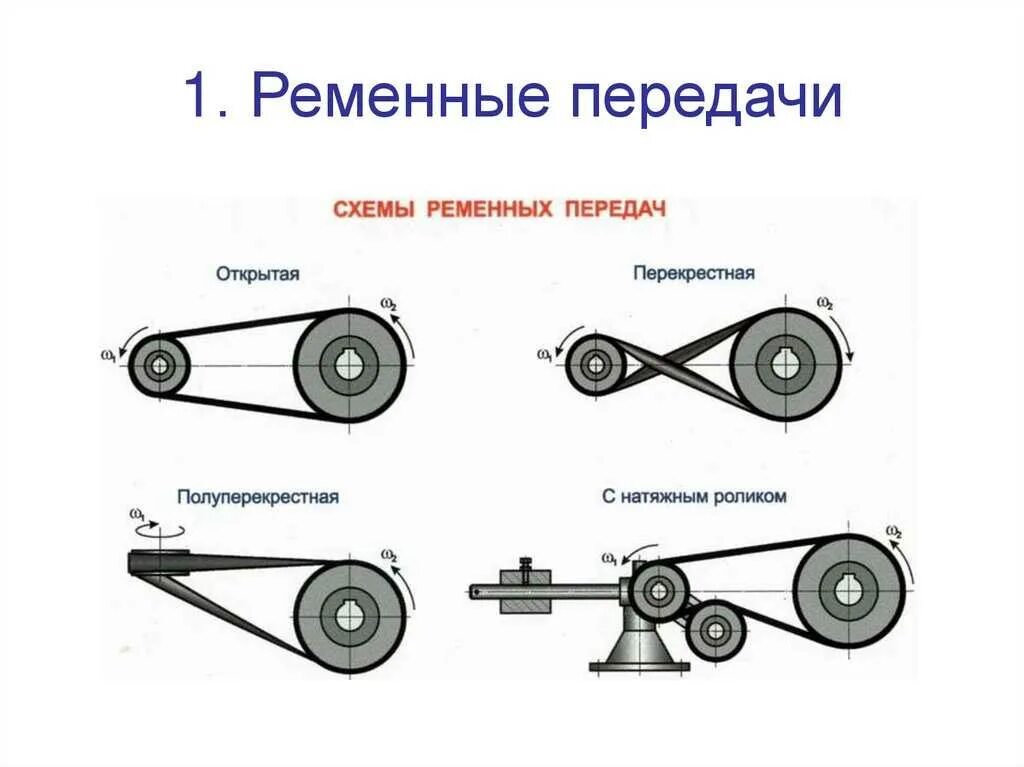 1. Ременные передачи

СХЕМЫ РЕМЕННЫХ ПЕРЕДАЧ

Открытая

$\omega_1$

$\omega_2$

Перекрестная

$\omega_1$

$\omega_2$

Полуперекрестная

$\omega_1$

$\omega_2$

С натяжным роликом

$\omega_1$

$\omega_2$