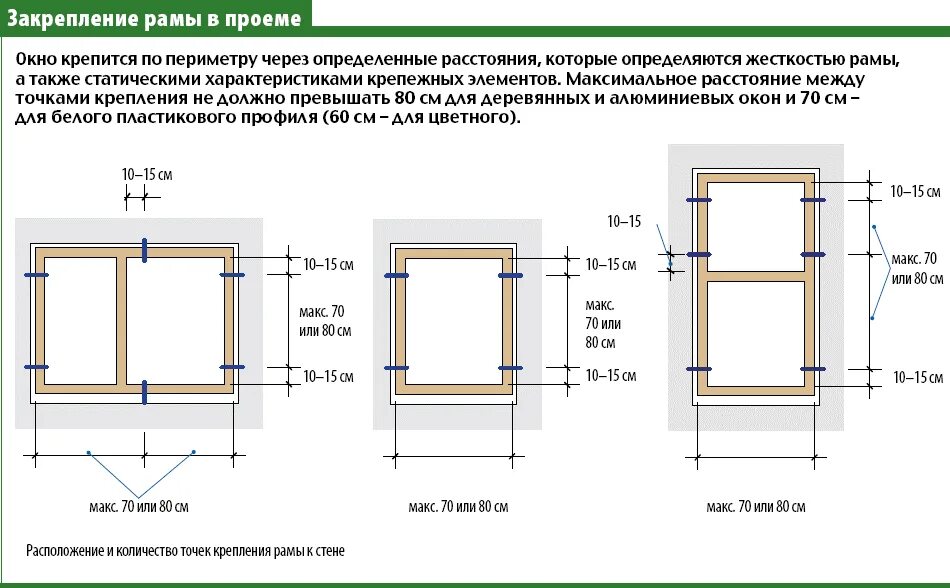 Закрепление рамы в проеме

Окно крепится по периметру через определенные расстояния, которые определяются жесткостью рамы, а также статическими характеристиками крепежных элементов. Максимальное расстояние между точками крепления не должно превышать 80 см для деревянных и алюминиевых окон и 70 см – для белого пластикового профиля (60 см – для цветного).

10–15 см
10–15 см
макс. 70 или 80 см
10–15 см
макс. 70 или 80 см

10–15 см
макс. 70 или 80 см
10–15 см
макс. 70 или 80 см

10–15
10–15 см
макс. 70 или 80 см
10–15 см
макс. 70 или 80 см

Расположение и количество точек крепления рамы к стене