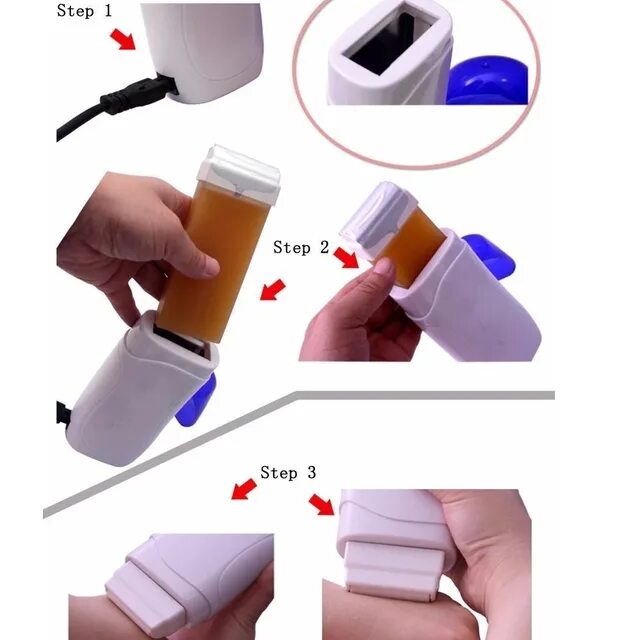 Step 1

Step 2

Step 3