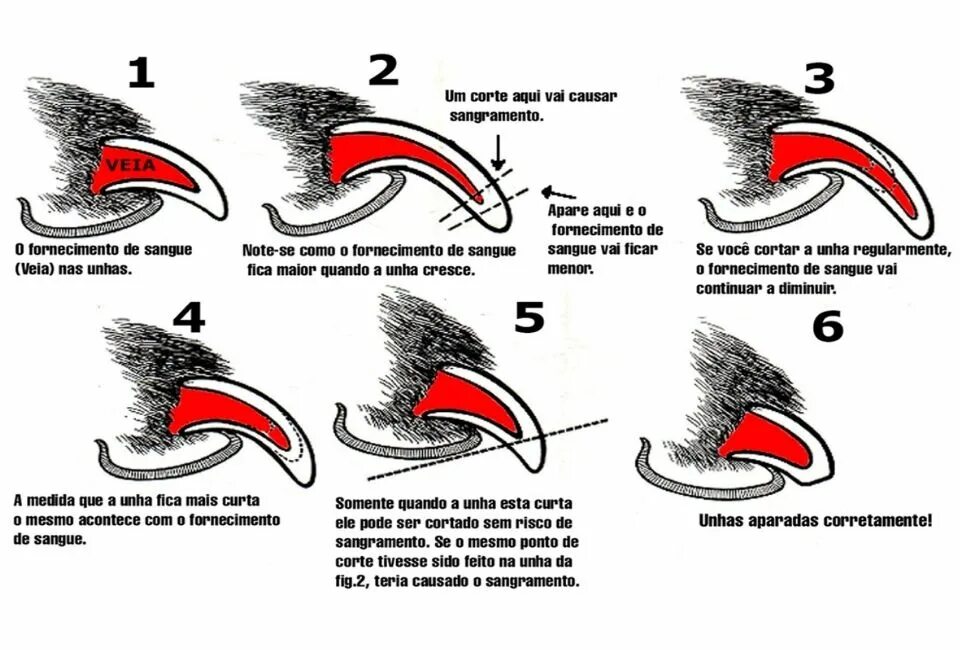 1

VEIA

O fornecimento de sangue (Veia) nas unhas.

2

Um corte aqui vai causar sangramento.

Apare aqui e o fornecimento de sangue vai ficar menor.

Note-se como o fornecimento de sangue fica maior quando a unha cresce.

3

Se você cortar a unha regularmente, o fornecimento de sangue vai continuar a diminuir.

4

A medida que a unha fica mais curta o mesmo acontece com o fornecimento de sangue.

5

Somente quando a unha esta curta ele pode ser cortado sem risco de sangramento. Se o mesmo ponto de corte tivesse sido feito na unha da fig.2, teria causado o sangramento.

6

Unhas aparadas corretamente!