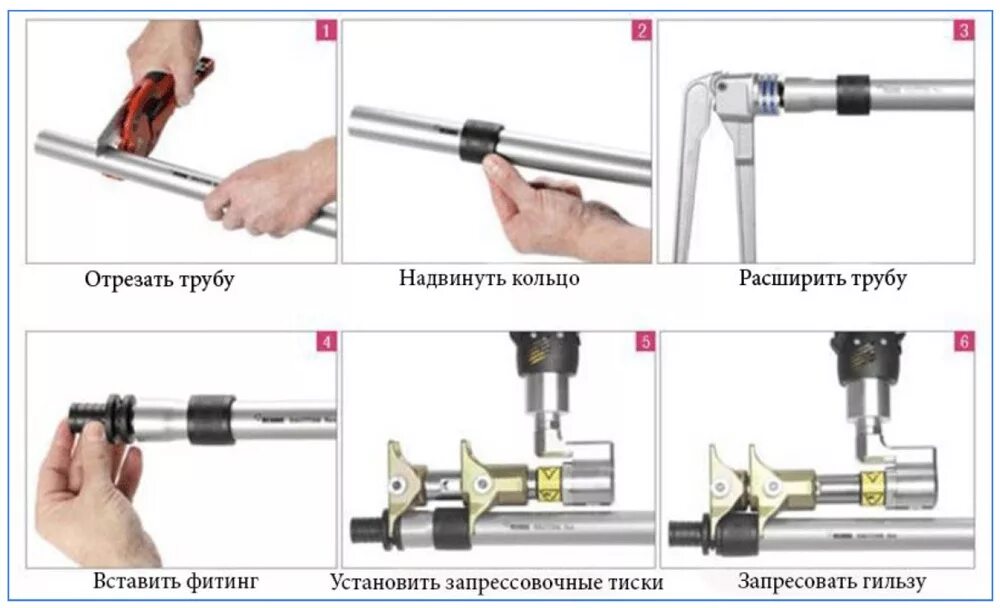 1
Отрезать трубу

2
Надвинуть кольцо

3
Расширить трубу

4
Вставить фитинг

5
Установить запрессовочные тиски

6
Запресовать гильзу