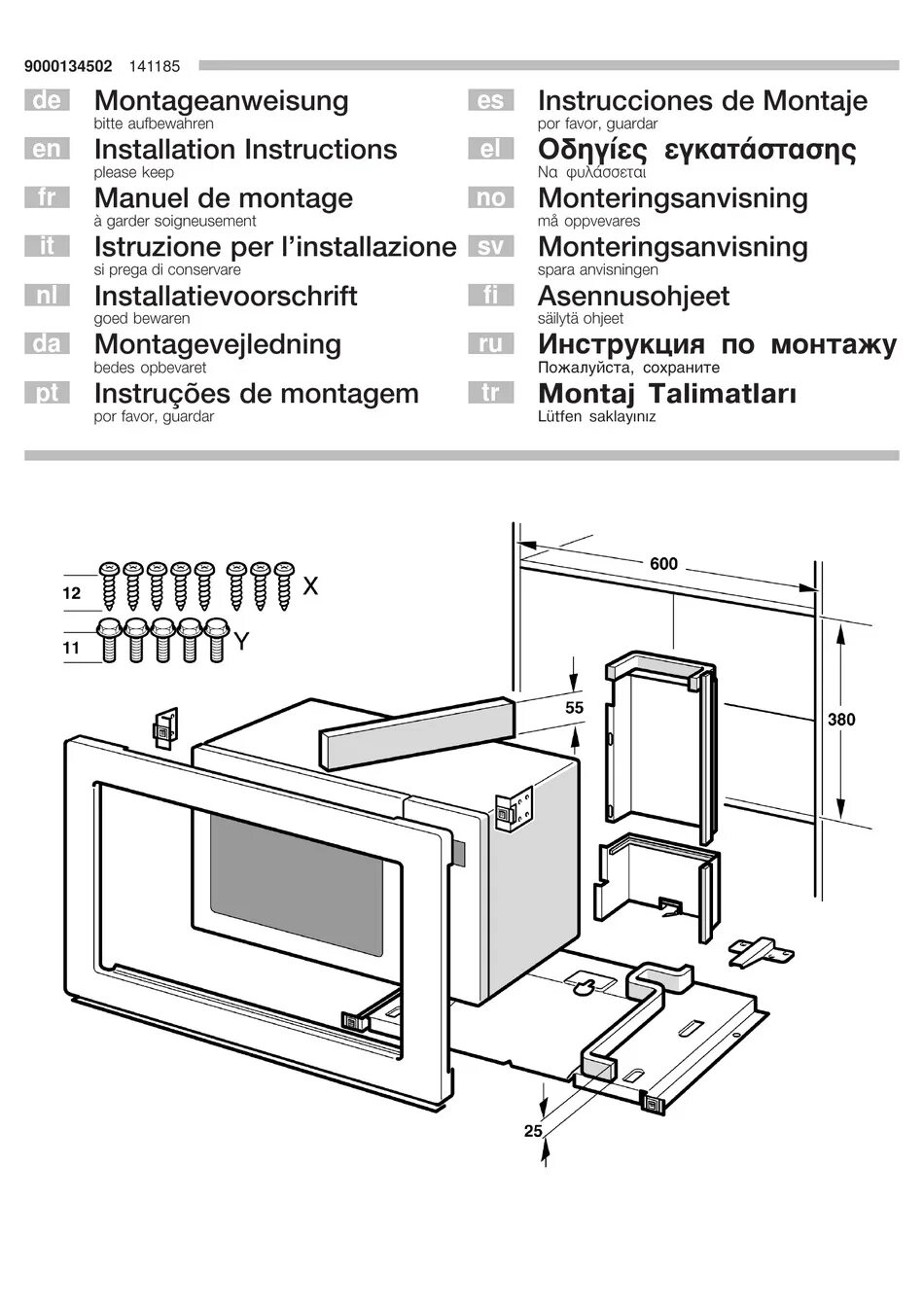 9000134502 141185

de Montageanweisung
bitte aufbewahren

en Installation Instructions
please keep

fr Manuel de montage
à garder soigneusement

it Istruzione per l'installazione
si prega di conservare

nl Installatievoorschrift
goed bewaren

da Montagevejledning
bedes opbevaret

pt Instruções de montagem
por favor, guardar

es Instrucciones de Montaje
por favor, guardar

el Οδηγίες εγκατάστασης
Να φυλάσσεται

no Monteringsanvisning
må oppvevares

sv Monteringsanvisning
spara anvisningen

fi Asennusohjeet
säilytä ohjeet

ru Инструкция по монтажу
Пожалуйста, сохраните

tr Montaj Talimatları
Lütfen saklayınız

12
X
11
Y
600
55
380
25