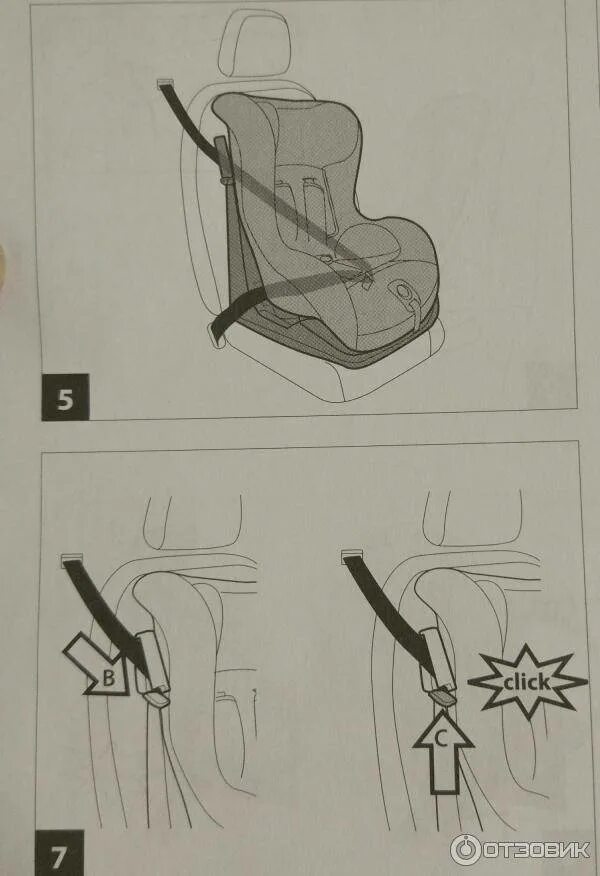 5

B

click

C

7

ОТЗОВИК