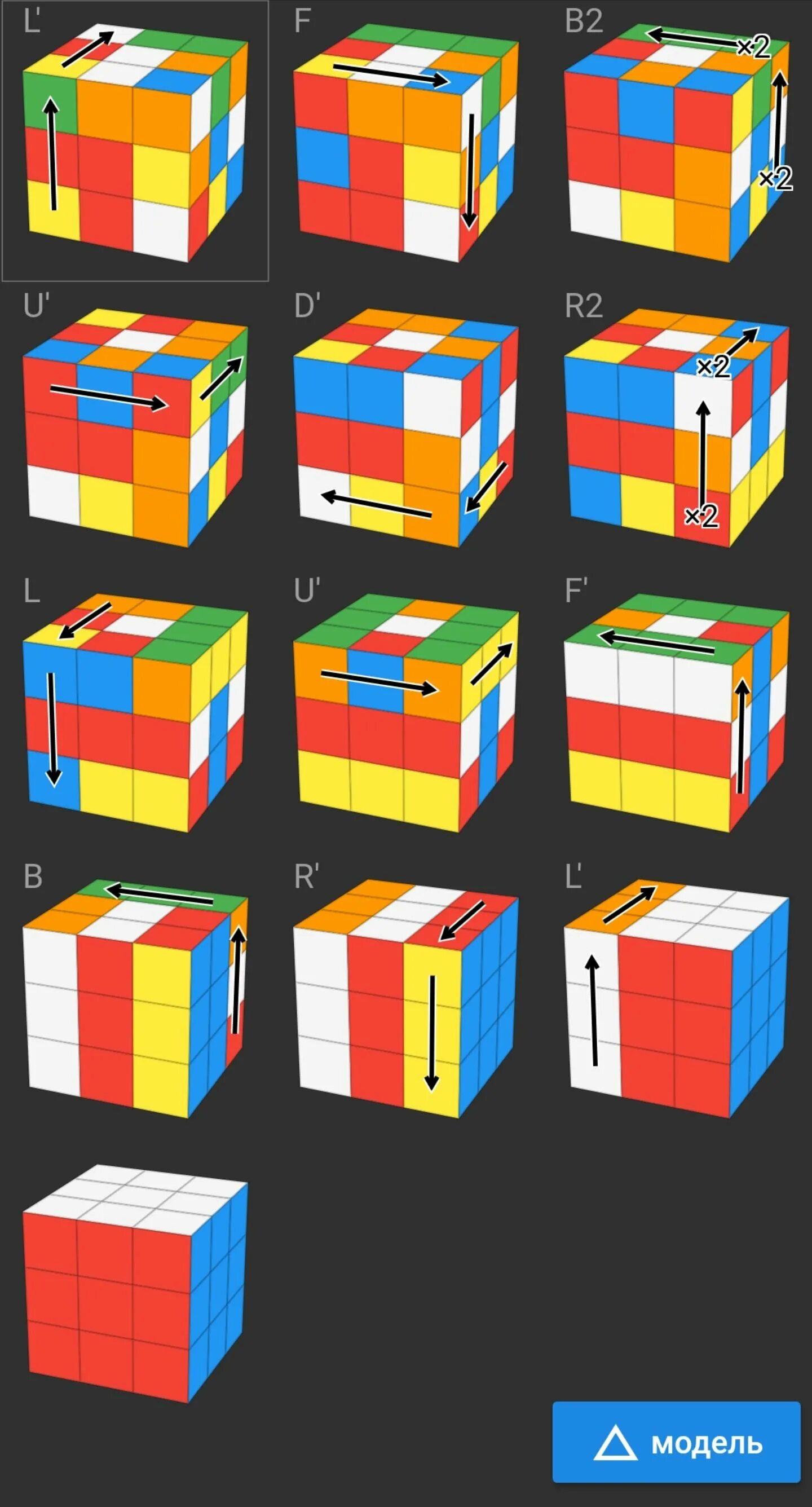 L'

F

B2
×2
×2

U'

D'

R2
×2
×2

L

U'

F'

B

R'

L'

модель