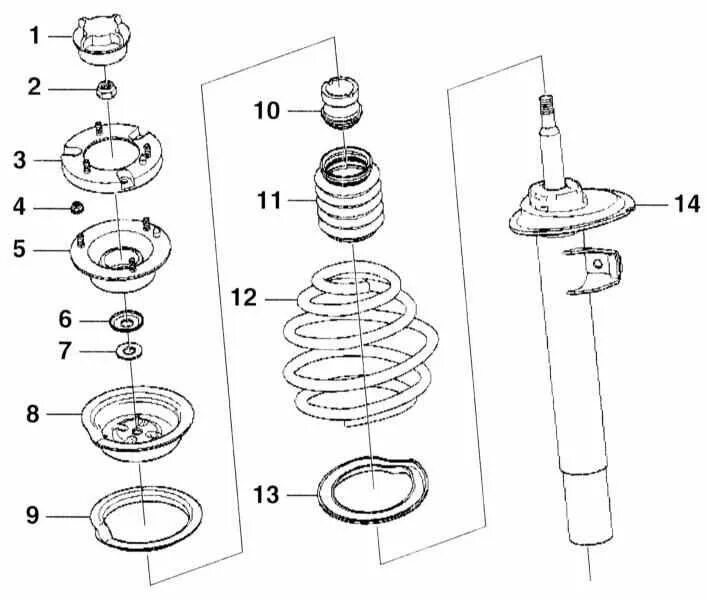 1
2
3
4
5
6
7
8
9
10
11
12
13
14