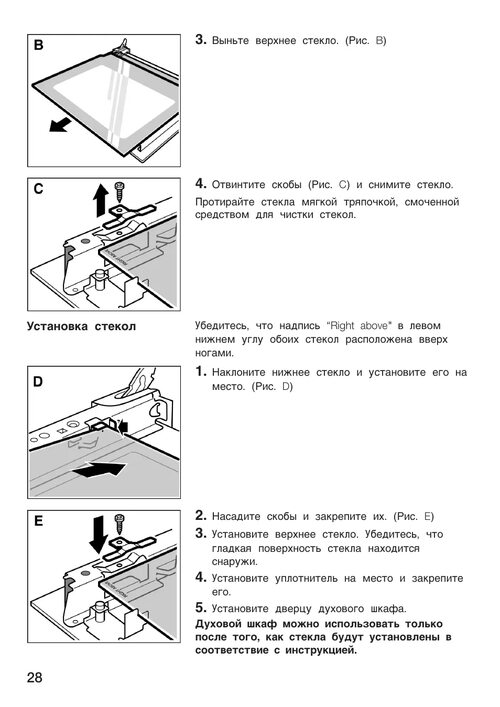 B

3. Выньте верхнее стекло. (Рис. B)

C

4. Отвинтите скобы (Рис. C) и снимите стекло.

Протирайте стекла мягкой тряпочкой, смоченной средством для чистки стекол.

Установка стекол

Убедитесь, что надпись "Right above" в левом нижнем углу обоих стекол расположена вверх ногами.

D

1. Наклоните нижнее стекло и установите его на место. (Рис. D)

E

2. Насадите скобы и закрепите их. (Рис. E)

3. Установите верхнее стекло. Убедитесь, что гладкая поверхность стекла находится снаружи.

4. Установите уплотнитель на место и закрепите его.

5. Установите дверцу духового шкафа.

Духовой шкаф можно использовать только после того, как стекла будут установлены в соответствие с инструкцией.

28