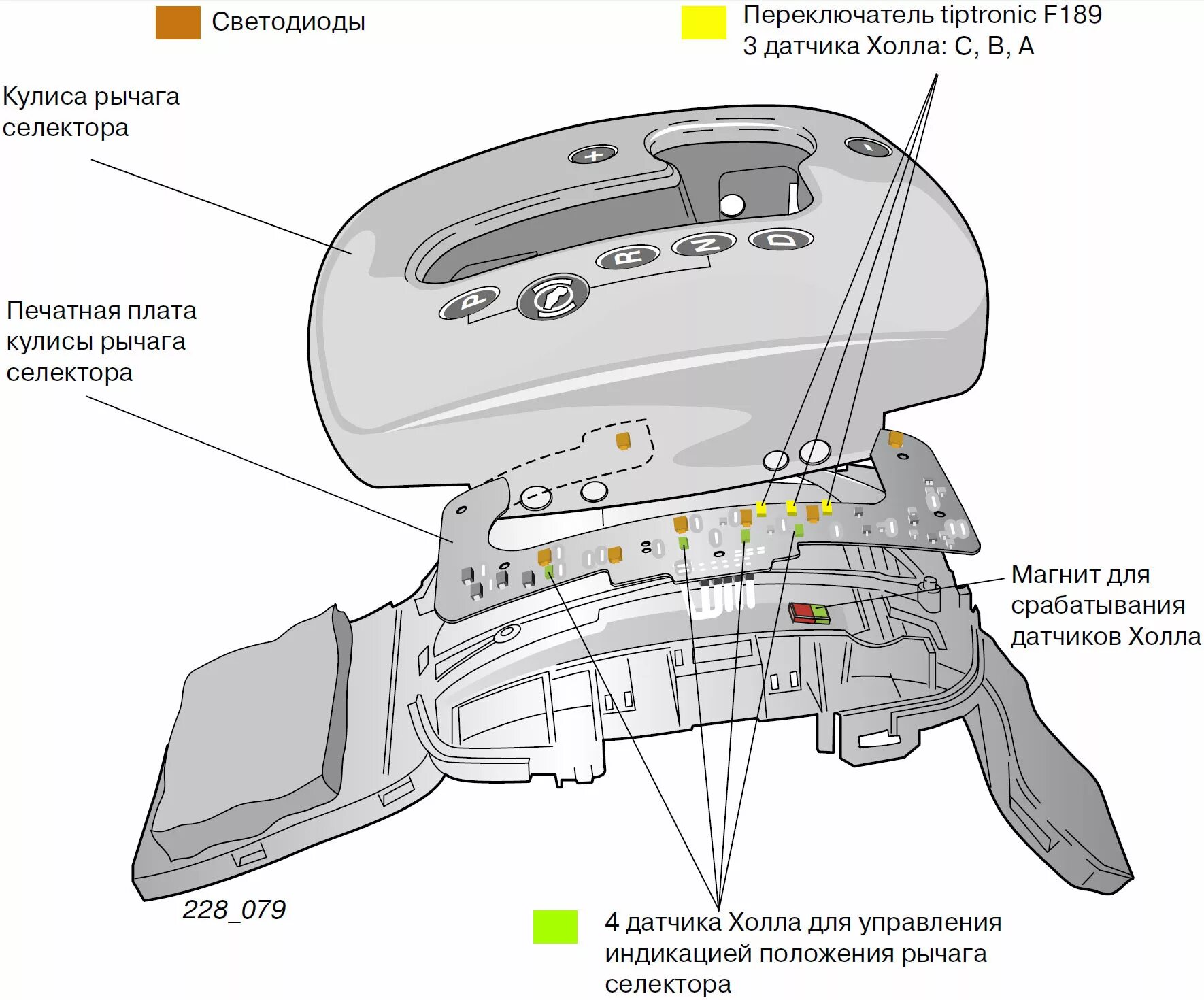 Светодиоды

Переключатель tiptronic F189
3 датчика Холла: C, B, A

Кулиса рычага селектора

+

-

P

R

N

D

Печатная плата кулисы рычага селектора

Магнит для срабатывания датчиков Холла

228_079

4 датчика Холла для управления индикацией положения рычага селектора