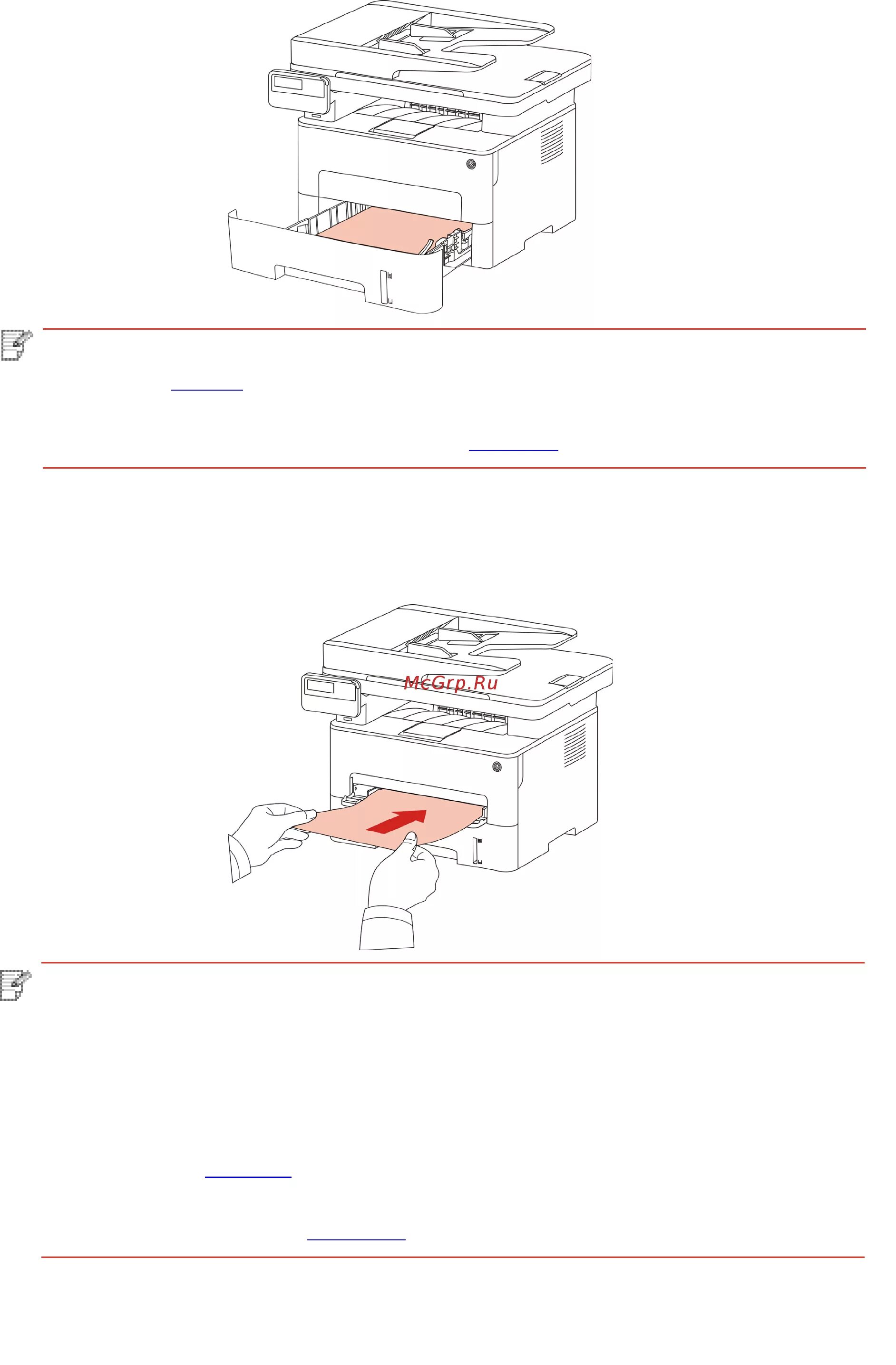 McGrp.Ru