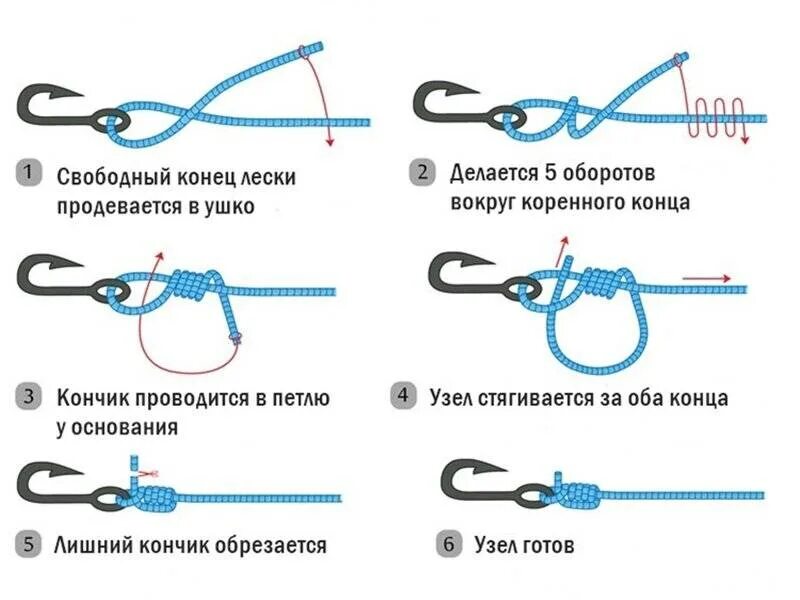 1 Свободный конец лески продевается в ушко

2 Делается 5 оборотов вокруг коренного конца

3 Кончик проводится в петлю у основания

4 Узел стягивается за оба конца

5 Лишний кончик обрезается

6 Узел готов