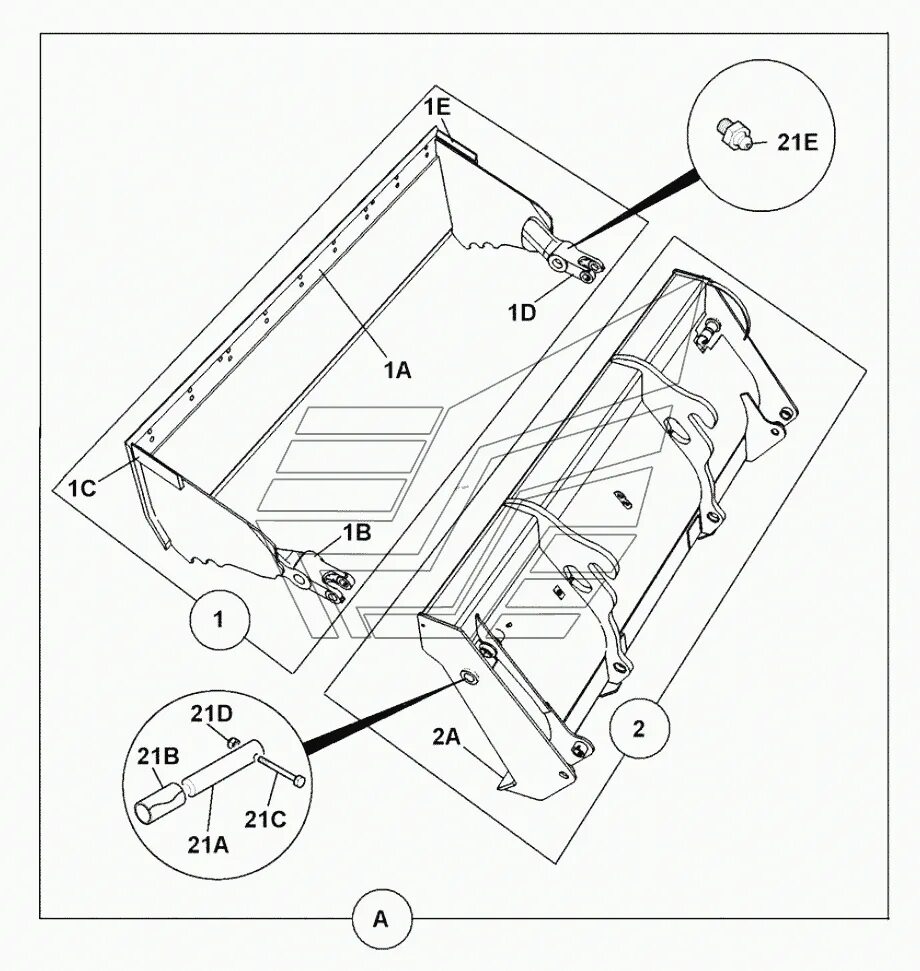 1E
21E
1D
1A
1C
1B
1
2
2A
21D
21B
21C
21A
A