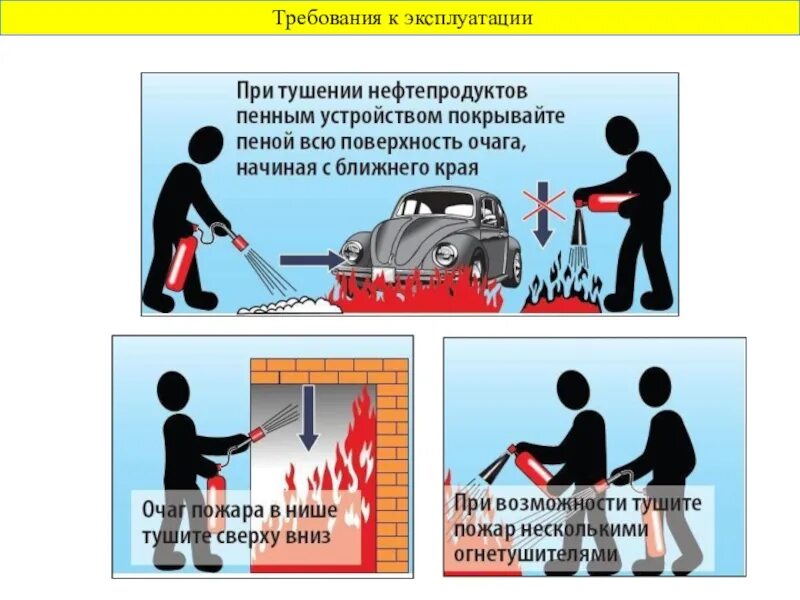 Требования к эксплуатации

При тушении нефтепродуктов пенным устройством покрывайте пеной всю поверхность очага, начиная с ближнего края

Очаг пожара в нише тушите сверху вниз

При возможности тушите пожар несколькими огнетушителями