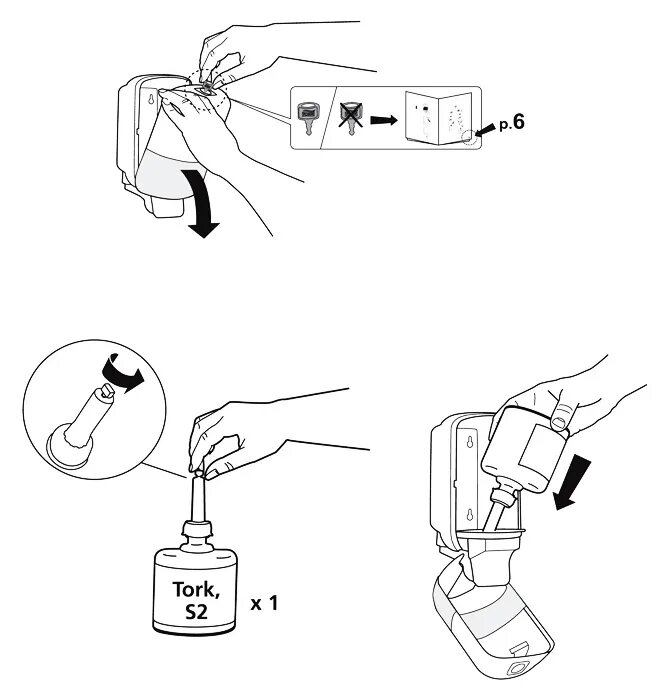 p.6

Tork, S2

x 1