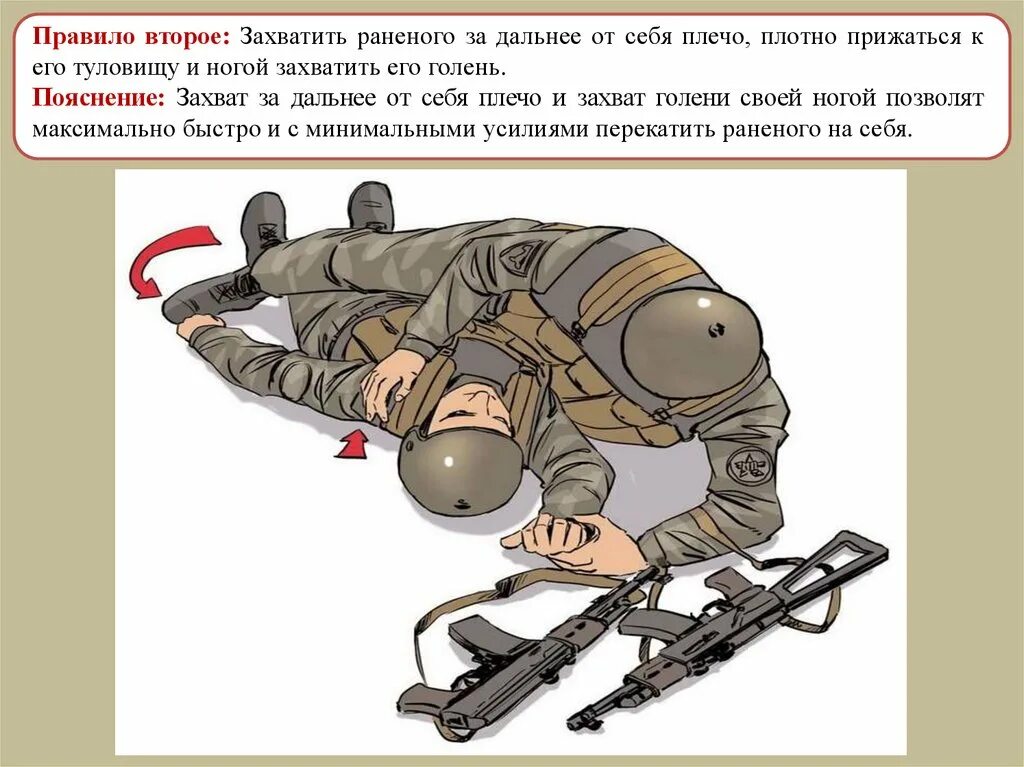 Правило второе: Захватить раненого за дальнее от себя плечо, плотно прижаться к его туловищу и ногой захватить его голень.
Пояснение: Захват за дальнее от себя плечо и захват голени своей ногой позволят максимально быстро и с минимальными усилиями перекатить раненого на себя.