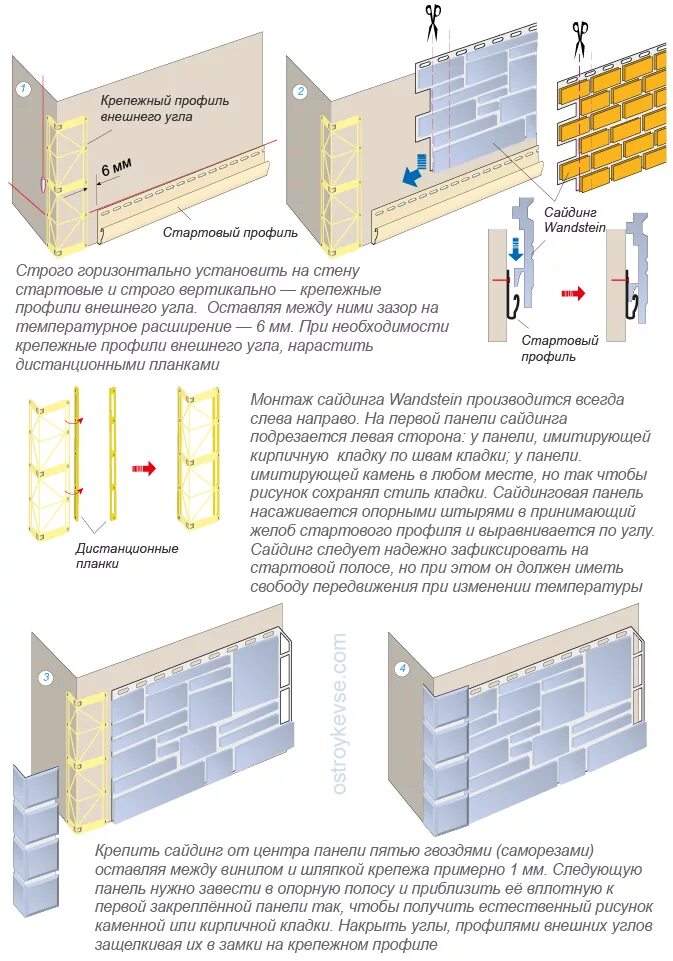 1

Крепежный профиль внешнего угла

6 мм

Стартовый профиль

2

Сайдинг Wandstein

Стартовый профиль

Строго горизонтально установить на стену стартовые и строго вертикально — крепежные профили внешнего угла. Оставляя между ними зазор на температурное расширение — 6 мм. При необходимости крепежные профили внешнего угла, нарастить дистанционными планками

Дистанционные планки

Монтаж сайдинга Wandstein производится всегда слева направо. На первой панели сайдинга подрезается левая сторона: у панели, имитирующей кирпичную кладку по швам кладки; у панели. имитирующей камень в любом месте, но так чтобы рисунок сохранял стиль кладки. Сайдинговая панель насаживается опорными штырями в принимающий желоб стартового профиля и выравнивается по углу. Сайдинг следует надежно зафиксировать на стартовой полосе, но при этом он должен иметь свободу передвижения при изменении температуры

3

ostroykevse.com

4

Крепить сайдинг от центра панели пятью гвоздями (саморезами) оставляя между винилом и шляпкой крепежа примерно 1 мм. Следующую панель нужно завести в опорную полосу и приблизить её вплотную к первой закреплённой панели так, чтобы получить естественный рисунок каменной или кирпичной кладки. Накрыть углы, профилями внешних углов защелкивая их в замки на крепежном профиле