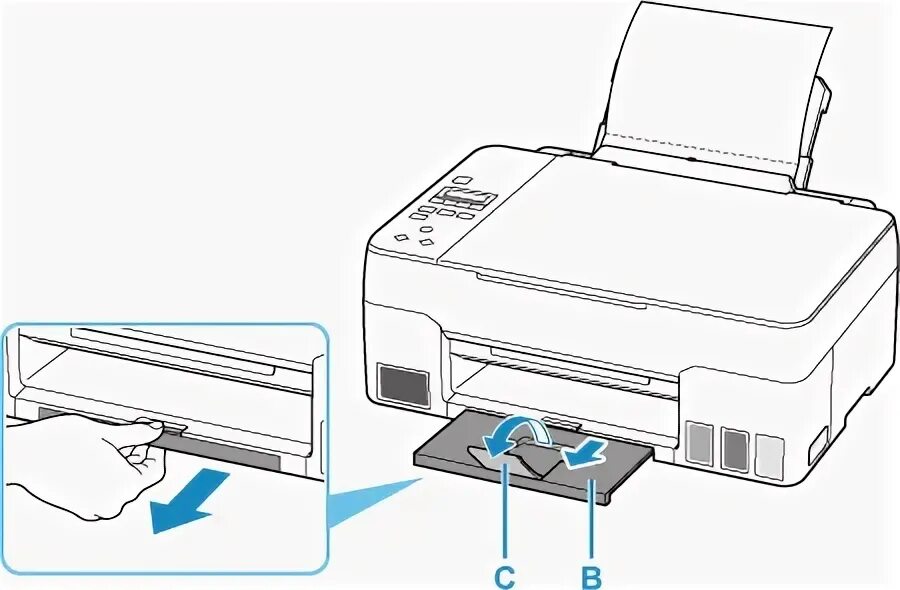 C B