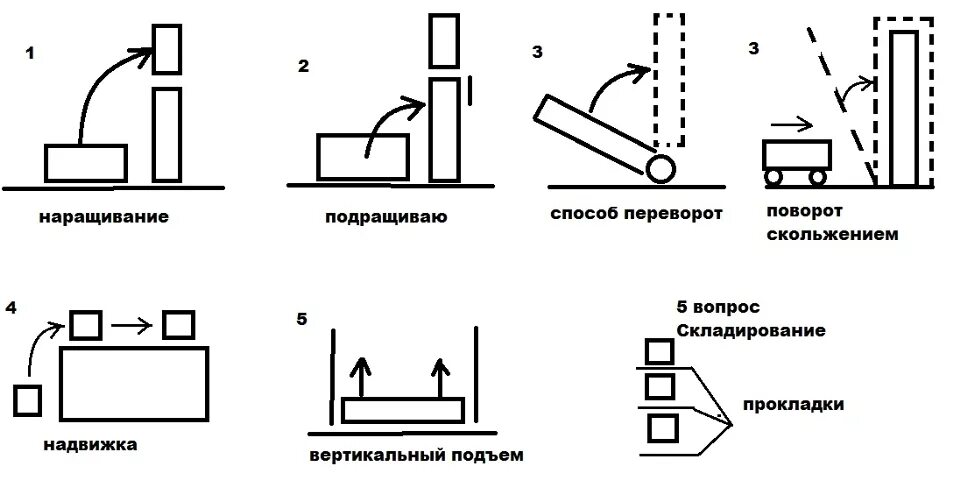 1

наращивание

2

подращиваю

3

способ переворот

3

поворот скольжением

4

надвижка

5

вертикальный подъем

5 вопрос
Складирование

прокладки