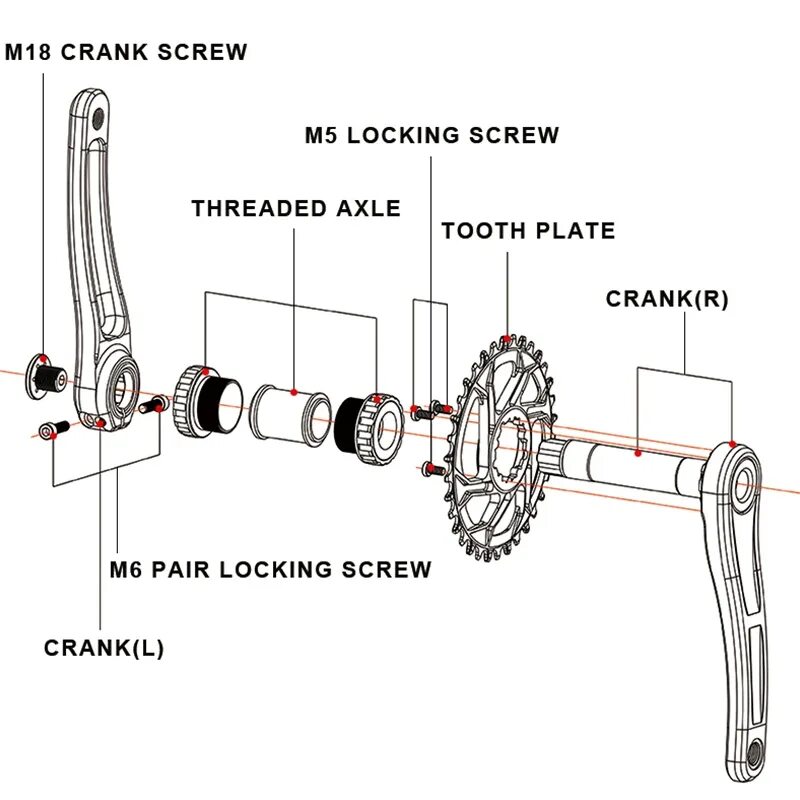 M18 CRANK SCREW

M5 LOCKING SCREW

THREADED AXLE

TOOTH PLATE

CRANK(R)

M6 PAIR LOCKING SCREW

CRANK(L)