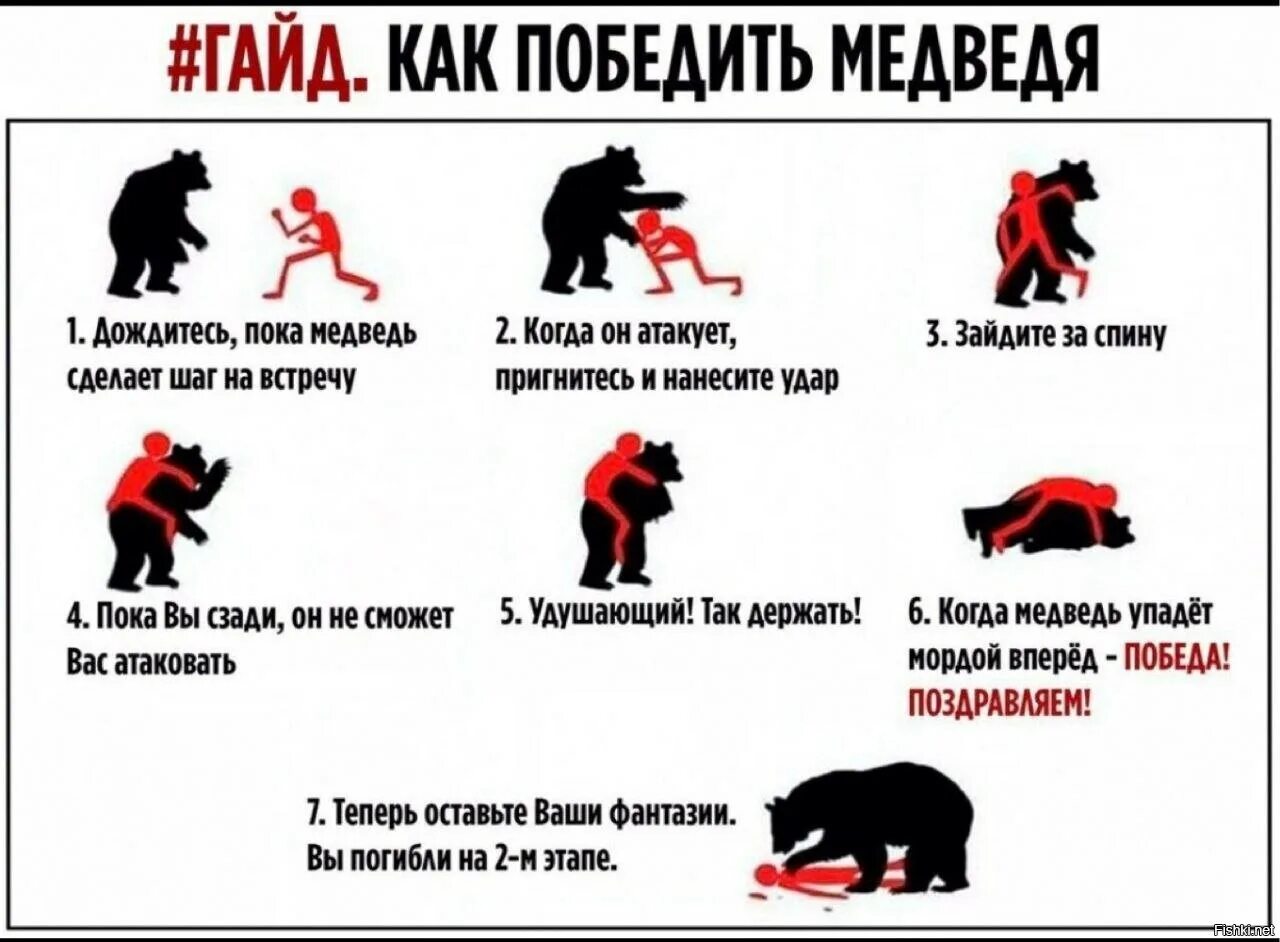 #ГАЙД. КАК ПОБЕДИТЬ МЕДВЕДЯ

1. Дождитесь, пока медведь сделает шаг на встречу

2. Когда он атакует, пригнитесь и нанесите удар

3. Зайдите за спину

4. Пока Вы сзади, он не сможет Вас атаковать

5. Удушающий! Так держать!

6. Когда медведь упадёт мордой вперёд - ПОБЕДА! ПОЗДРАВЛЯЕМ!

7. Теперь оставьте Ваши фантазии. Вы погибли на 2-м этапе.

Fishki.net