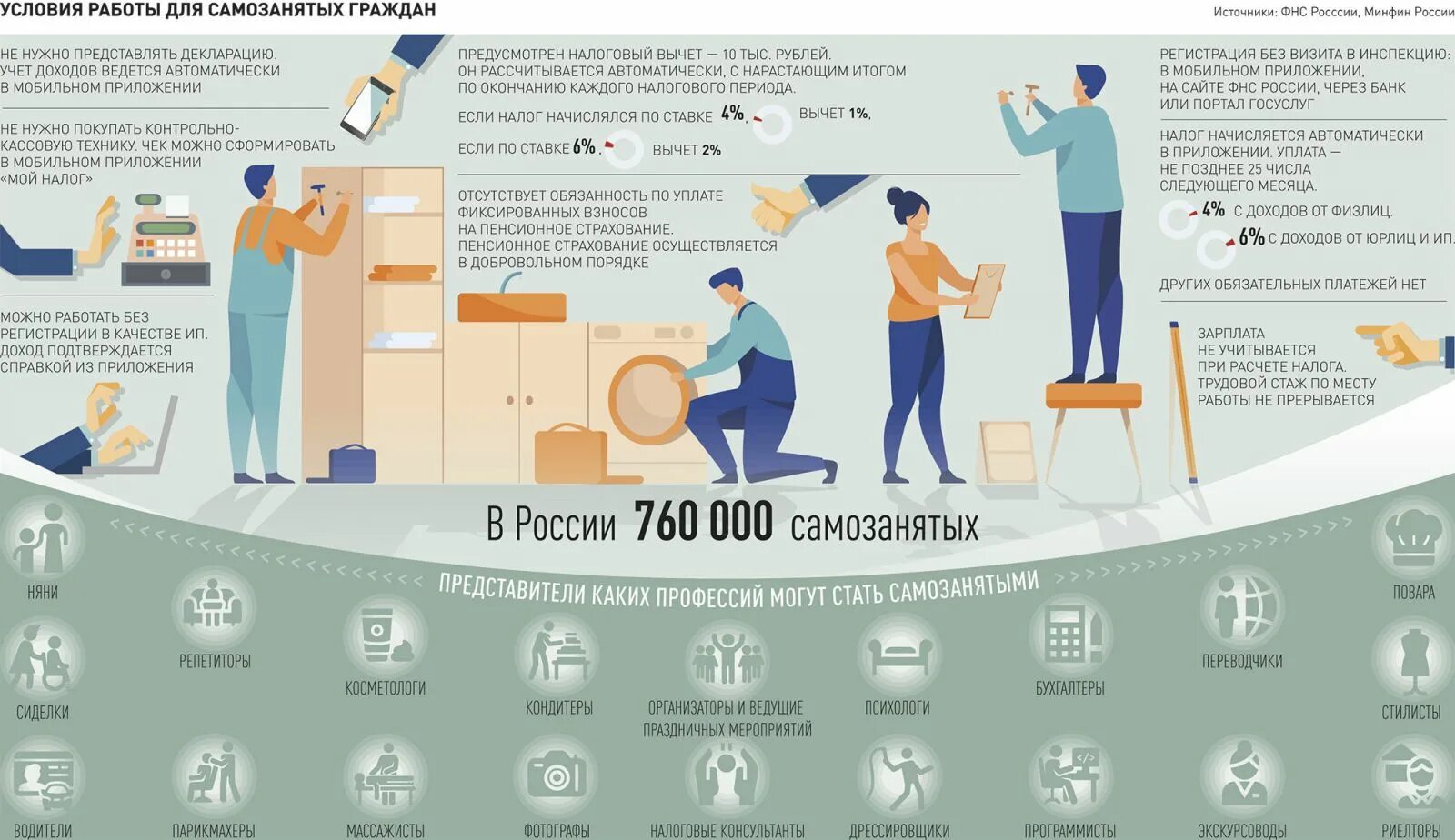 УСЛОВИЯ РАБОТЫ ДЛЯ САМОЗАНЯТЫХ ГРАЖДАН

Источники: ФНС Росссии, Минфин России

НЕ НУЖНО ПРЕДСТАВЛЯТЬ ДЕКЛАРАЦИЮ. УЧЕТ ДОХОДОВ ВЕДЕТСЯ АВТОМАТИЧЕСКИ В МОБИЛЬНОМ ПРИЛОЖЕНИИ

НЕ НУЖНО ПОКУПАТЬ КОНТРОЛЬНО-КАССОВУЮ ТЕХНИКУ. ЧЕК МОЖНО СФОРМИРОВАТЬ В МОБИЛЬНОМ ПРИЛОЖЕНИИ «МОЙ НАЛОГ»

МОЖНО РАБОТАТЬ БЕЗ РЕГИСТРАЦИИ В КАЧЕСТВЕ ИП. ДОХОД ПОДТВЕРЖДАЕТСЯ СПРАВКОЙ ИЗ ПРИЛОЖЕНИЯ

ПРЕДУСМОТРЕН НАЛОГОВЫЙ ВЫЧЕТ — 10 ТЫС. РУБЛЕЙ. ОН РАССЧИТЫВАЕТСЯ АВТОМАТИЧЕСКИ, С НАРАСТАЮЩИМ ИТОГОМ ПО ОКОНЧАНИЮ КАЖДОГО НАЛОГОВОГО ПЕРИОДА.

ЕСЛИ НАЛОГ НАЧИСЛЯЛСЯ ПО СТАВКЕ 4%, ВЫЧЕТ 1%,

ЕСЛИ ПО СТАВКЕ 6%, ВЫЧЕТ 2%

ОТСУТСТВУЕТ ОБЯЗАННОСТЬ ПО УПЛАТЕ ФИКСИРОВАННЫХ ВЗНОСОВ НА ПЕНСИОННОЕ СТРАХОВАНИЕ. ПЕНСИОННОЕ СТРАХОВАНИЕ ОСУЩЕСТВЛЯЕТСЯ В ДОБРОВОЛЬНОМ ПОРЯДКЕ

РЕГИСТРАЦИЯ БЕЗ ВИЗИТА В ИНСПЕКЦИЮ: В МОБИЛЬНОМ ПРИЛОЖЕНИИ, НА САЙТЕ ФНС РОССИИ, ЧЕРЕЗ БАНК ИЛИ ПОРТАЛ ГОСУСЛУГ

НАЛОГ НАЧИСЛЯЕТСЯ АВТОМАТИЧЕСКИ В ПРИЛОЖЕНИИ. УПЛАТА — НЕ ПОЗДНЕЕ 25 ЧИСЛА СЛЕДУЮЩЕГО МЕСЯЦА.

4% С ДОХОДОВ ОТ ФИЗЛИЦ.

6% С ДОХОДОВ ОТ ЮРЛИЦ И ИП.

ДРУГИХ ОБЯЗАТЕЛЬНЫХ ПЛАТЕЖЕЙ НЕТ

ЗАРПЛАТА НЕ УЧИТЫВАЕТСЯ ПРИ РАСЧЕТЕ НАЛОГА. ТРУДОВОЙ СТАЖ ПО МЕСТУ РАБОТЫ НЕ ПРЕРЫВАЕТСЯ

В России 760 000 самозанятых

ПРЕДСТАВИТЕЛИ КАКИХ ПРОФЕССИЙ МОГУТ СТАТЬ САМОЗАНЯТЫМИ

НЯНИ
РЕПЕТИТОРЫ
КОСМЕТОЛОГИ
КОНДИТЕРЫ
ОРГАНИЗАТОРЫ И ВЕДУЩИЕ ПРАЗДНИЧНЫХ МЕРОПРИЯТИЙ
ПСИХОЛОГИ
БУХГАЛТЕРЫ
ПЕРЕВОДЧИКИ
ПОВАРА
СИДЕЛКИ
СТИЛИСТЫ
ВОДИТЕЛИ
ПАРИКМАХЕРЫ
МАССАЖИСТЫ
ФОТОГРАФЫ
НАЛОГОВЫЕ КОНСУЛЬТАНТЫ
ДРЕССИРОВЩИКИ
ПРОГРАММИСТЫ
ЭКСКУРСОВОДЫ
РИЕЛТОРЫ