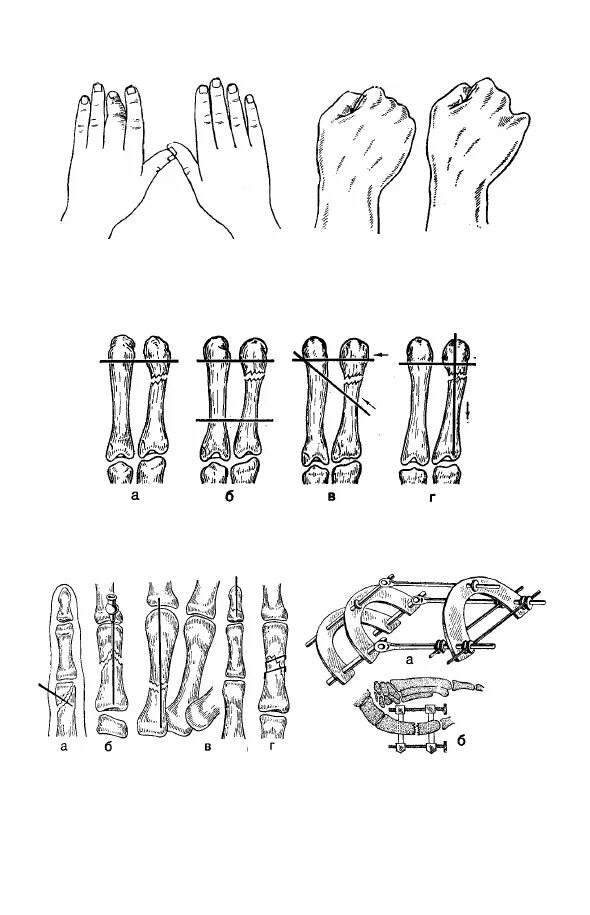 а б в г

а б в г

а

б