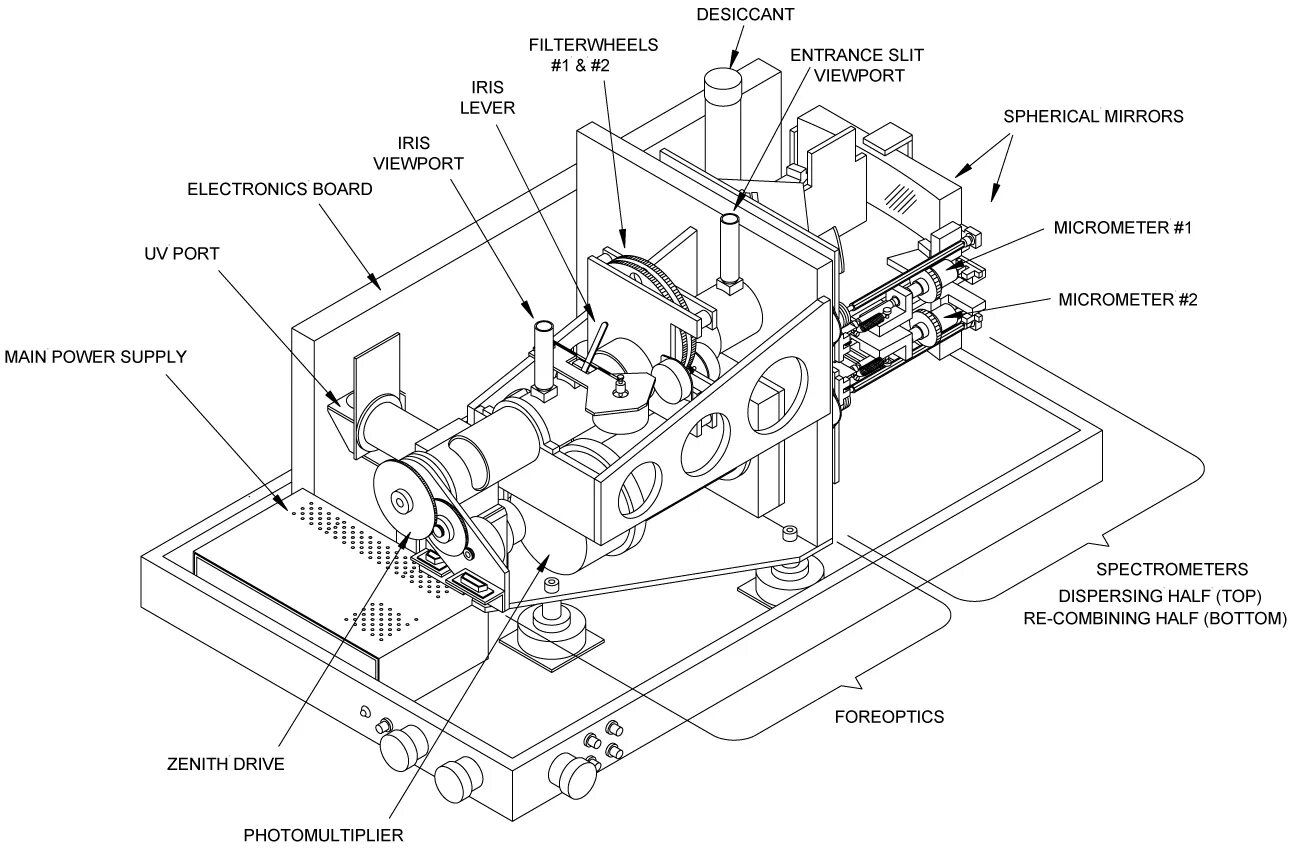 DESICCANT

FILTERWHEELS
#1 & #2

ENTRANCE SLIT
VIEWPORT

IRIS
LEVER

SPHERICAL MIRRORS

IRIS
VIEWPORT

ELECTRONICS BOARD

MICROMETER #1

UV PORT

MICROMETER #2

MAIN POWER SUPPLY

SPECTROMETERS
DISPERSING HALF (TOP)
RE-COMBINING HALF (BOTTOM)

FOREOPTICS

ZENITH DRIVE

PHOTOMULTIPLIER