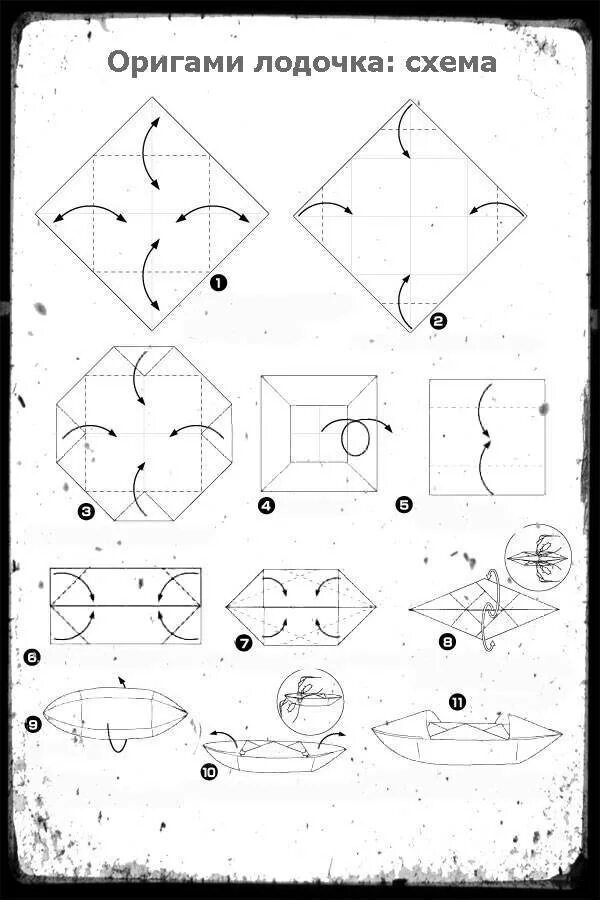 Оригами лодочка: схема

1

2

3

4

5

6

7

8

9

10

11