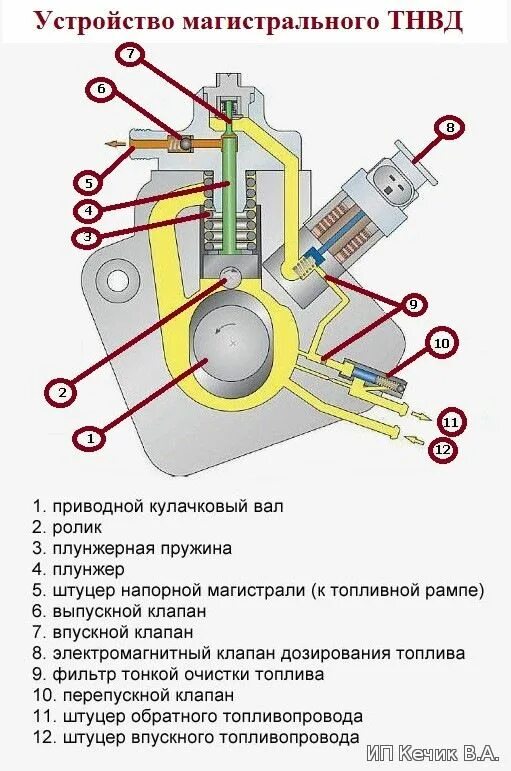 Устройство магистрального ТНВД

7
6
8
5
4
3
9
2
10
1
11
12

1. приводной кулачковый вал
2. ролик
3. плунжерная пружина
4. плунжер
5. штуцер напорной магистрали (к топливной рампе)
6. выпускной клапан
7. впускной клапан
8. электромагнитный клапан дозирования топлива
9. фильтр тонкой очистки топлива
10. перепускной клапан
11. штуцер обратного топливопровода
12. штуцер впускного топливопровода

ИП Кечик В.А.