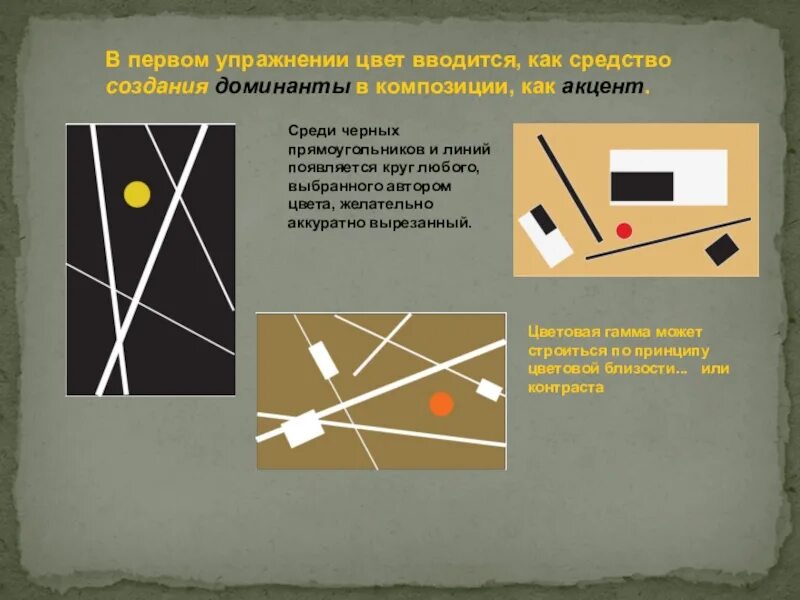 В первом упражнении цвет вводится, как средство создания доминанты в композиции, как акцент.

Среди черных прямоугольников и линий появляется круг любого, выбранного автором цвета, желательно аккуратно вырезанный.

Цветовая гамма может строиться по принципу цветовой близости... или контраста