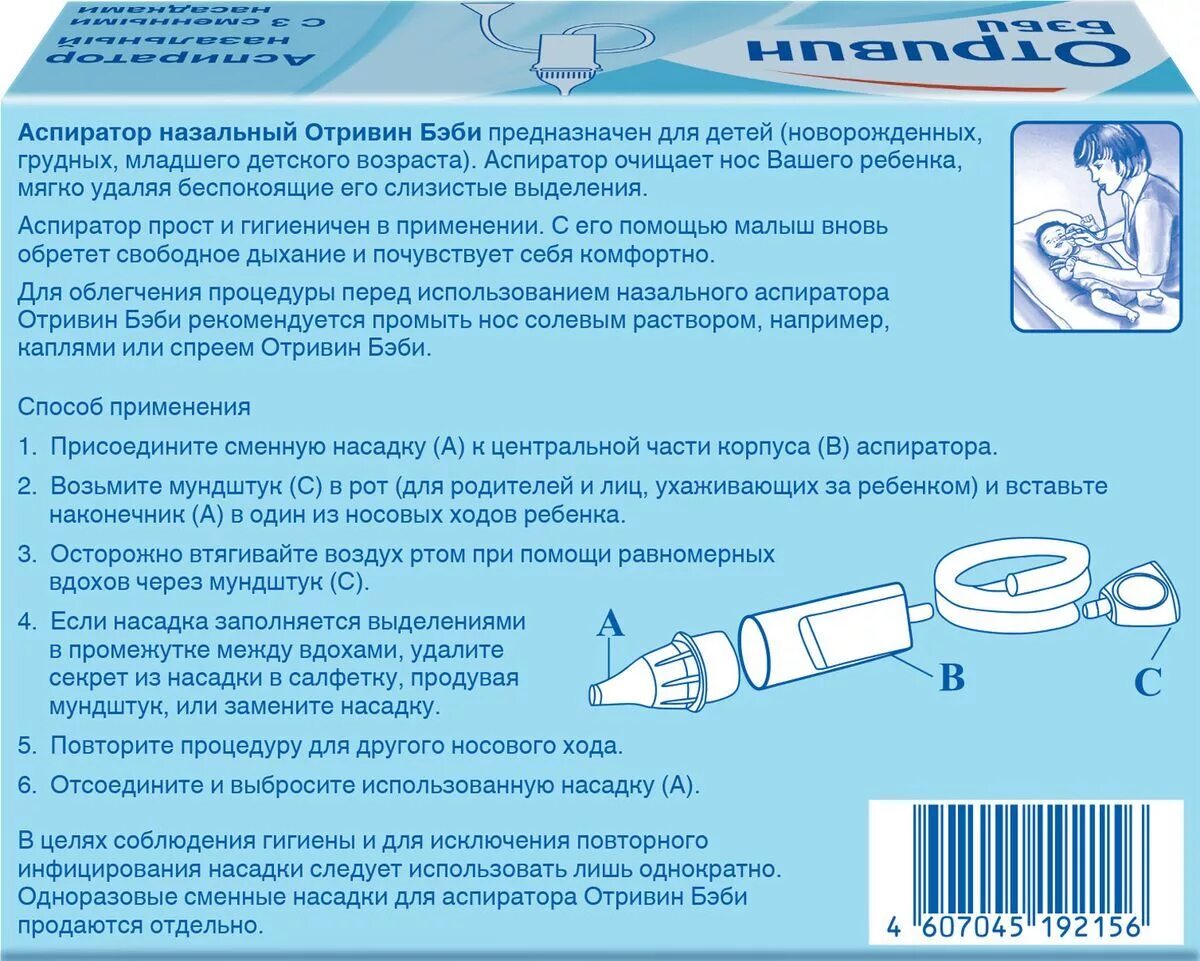 Отривин Бэби

Аспиратор назальный с 3 сменными насадками

**Аспиратор назальный Отривин Бэби** предназначен для детей (новорожденных, грудных, младшего детского возраста). Аспиратор очищает нос Вашего ребенка, мягко удаляя беспокоящие его слизистые выделения.

Аспиратор прост и гигиеничен в применении. С его помощью малыш вновь обретет свободное дыхание и почувствует себя комфортно.

Для облегчения процедуры перед использованием назального аспиратора Отривин Бэби рекомендуется промыть нос солевым раствором, например, каплями или спреем Отривин Бэби.

Способ применения

1. Присоедините сменную насадку (А) к центральной части корпуса (В) аспиратора.
2. Возьмите мундштук (С) в рот (для родителей и лиц, ухаживающих за ребенком) и вставьте наконечник (А) в один из носовых ходов ребенка.
3. Осторожно втягивайте воздух ртом при помощи равномерных вдохов через мундштук (С).
4. Если насадка заполняется выделениями в промежутке между вдохами, удалите секрет из насадки в салфетку, продувая мундштук, или замените насадку.
5. Повторите процедуру для другого носового хода.
6. Отсоедините и выбросите использованную насадку (А).

A

B

C

В целях соблюдения гигиены и для исключения повторного инфицирования насадки следует использовать лишь однократно. Одноразовые сменные насадки для аспиратора Отривин Бэби продаются отдельно.

4 607045 192156