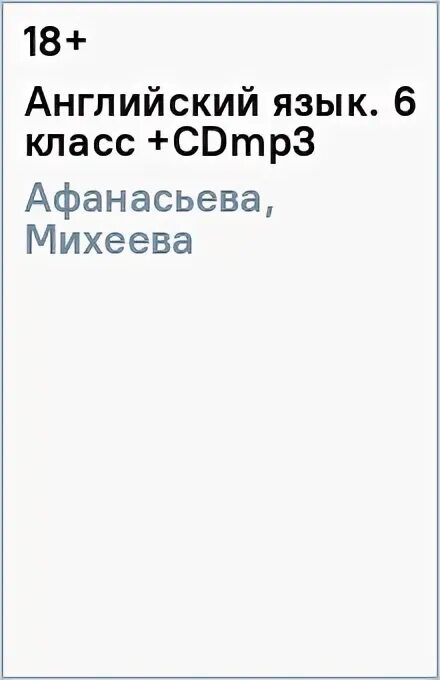 18+

Английский язык. 6 класс +CDmp3

Афанасьева, Михеева