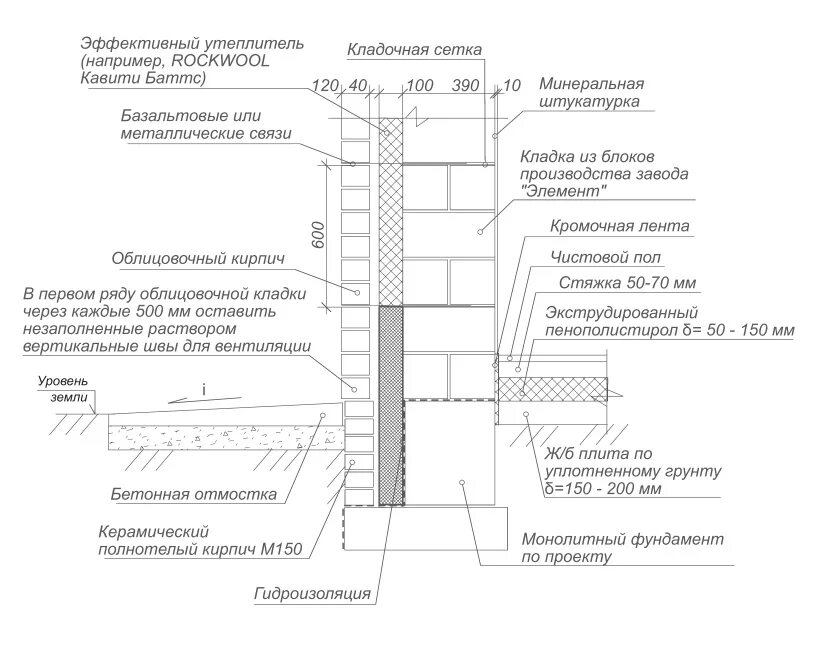 Эффективный утеплитель (например, ROCKWOOL Кавити Баттс)

Кладочная сетка

120 40 100 390 10

Минеральная штукатурка

Базальтовые или металлические связи

Кладка из блоков производства завода "Элемент"

600

Кромочная лента

Облицовочный кирпич

Чистовой пол

Стяжка 50-70 мм

В первом ряду облицовочной кладки через каждые 500 мм оставить незаполненные раствором вертикальные швы для вентиляции

Экструдированный пенополистирол δ= 50 - 150 мм

Уровень земли

i

Ж/б плита по уплотненному грунту δ=150 - 200 мм

Бетонная отмостка

Керамический полнотелый кирпич М150

Монолитный фундамент по проекту

Гидроизоляция