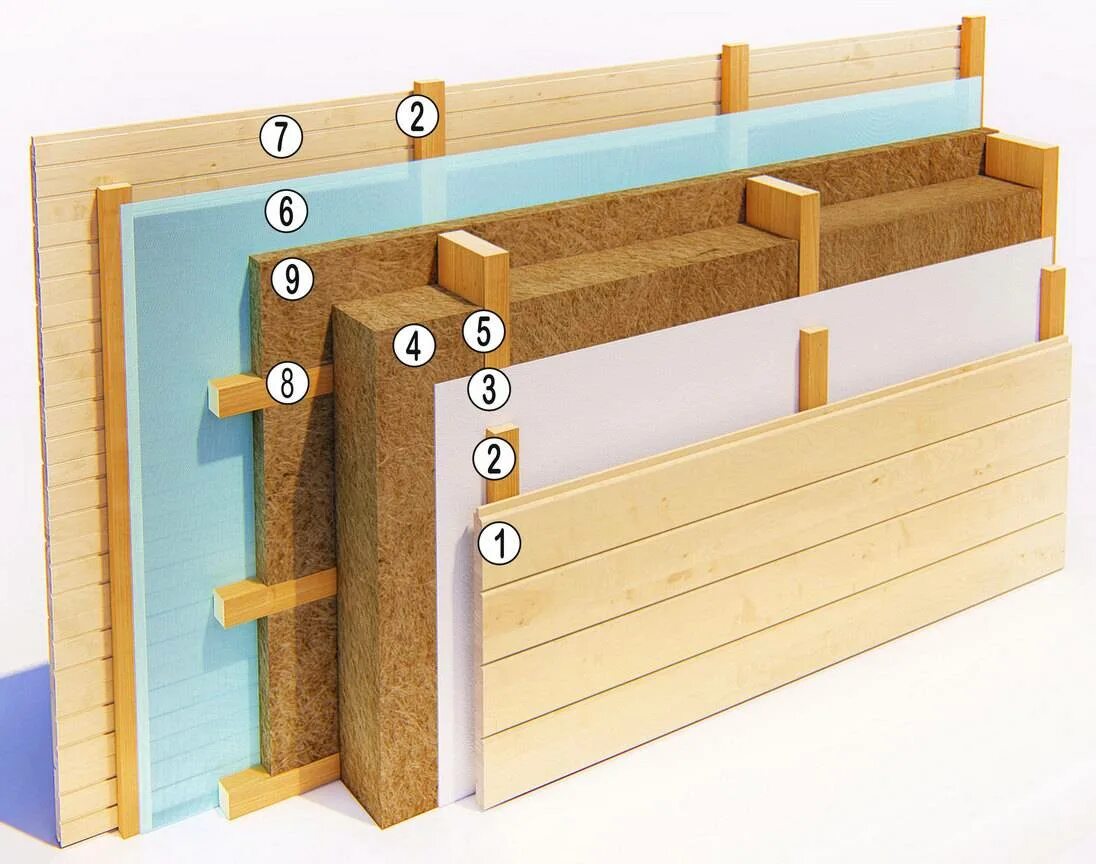 7
2
6
9
4
5
8
3
2
1