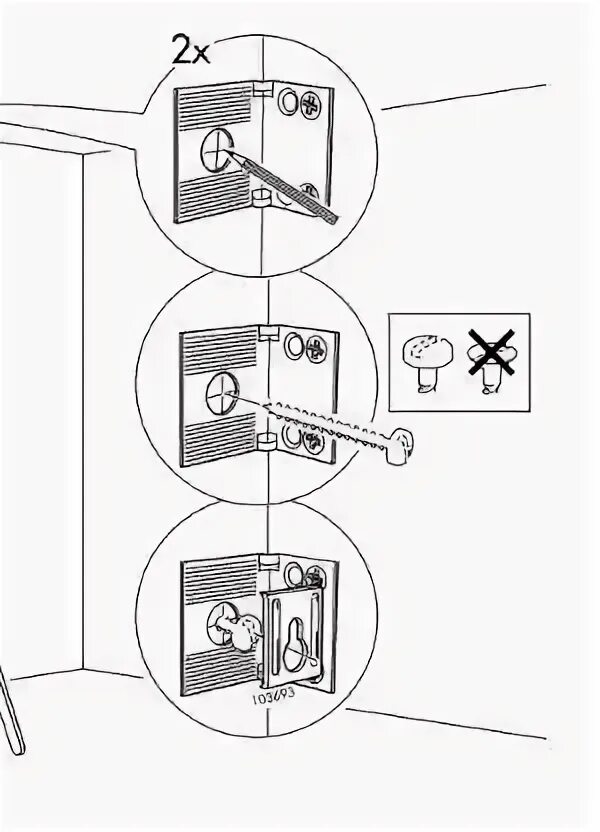 2x

103693