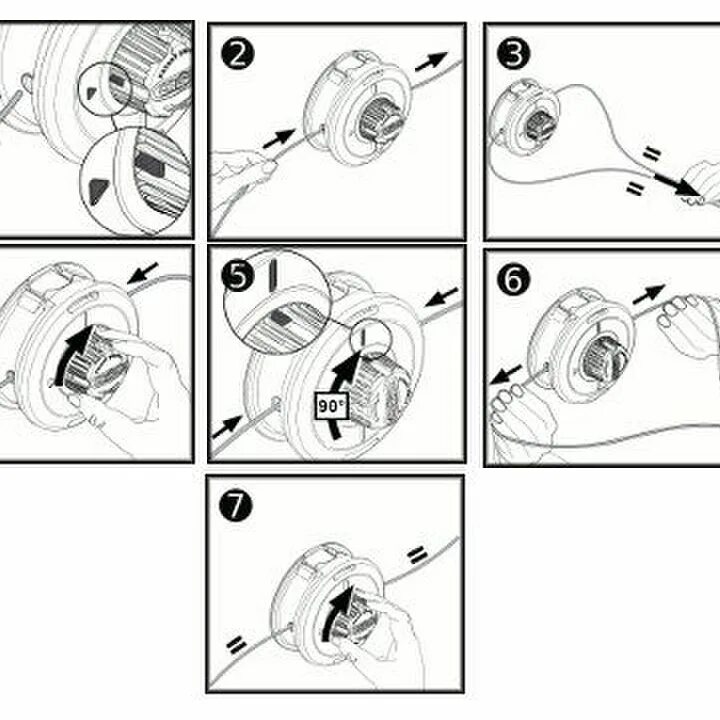 2

3

5

90°

6

7