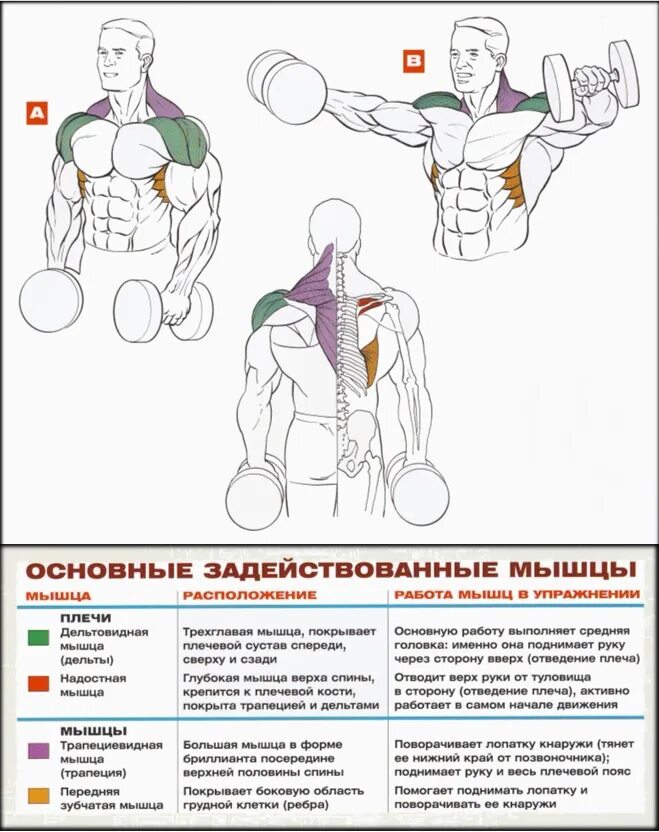 A

B

ОСНОВНЫЕ ЗАДЕЙСТВОВАННЫЕ МЫШЦЫ

| МЫШЦА | РАСПОЛОЖЕНИЕ | РАБОТА МЫШЦ В УПРАЖНЕНИИ |
|---|---|---|
| ПЛЕЧИ | | |
| Дельтовидная мышца (дельты) | Трехглавая мышца, покрывает плечевой сустав спереди, сверху и сзади | Основную работу выполняет средняя головка: именно она поднимает руку через сторону вверх (отведение плеча) |
| Надостная мышца | Глубокая мышца верха спины, крепится к плечевой кости, покрыта трапецией и дельтами | Отводит верх руки от туловища в сторону (отведение плеча), активно работает в самом начале движения |
| МЫШЦЫ | | |
| Трапециевидная мышца (трапеция) | Большая мышца в форме бриллианта посередине верхней половины спины | Поворачивает лопатку кнаружи (тянет ее нижний край от позвоночника); поднимает руку и весь плечевой пояс |
| Передняя зубчатая мышца | Покрывает боковую область грудной клетки (ребра) | Помогает поднимать лопатку и поворачивать ее кнаружи |