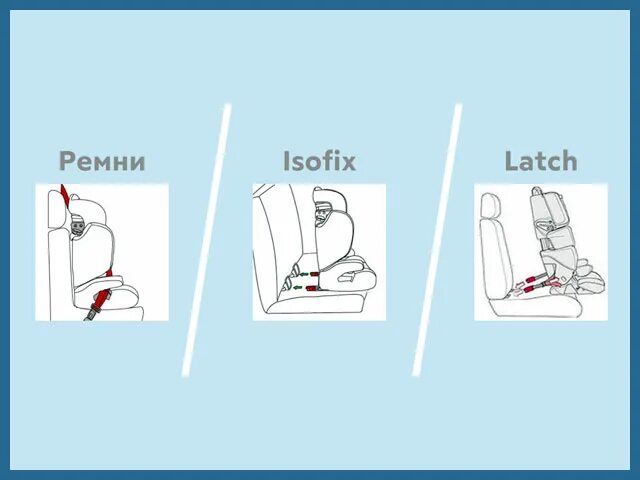 Ремни

Isofix

Latch