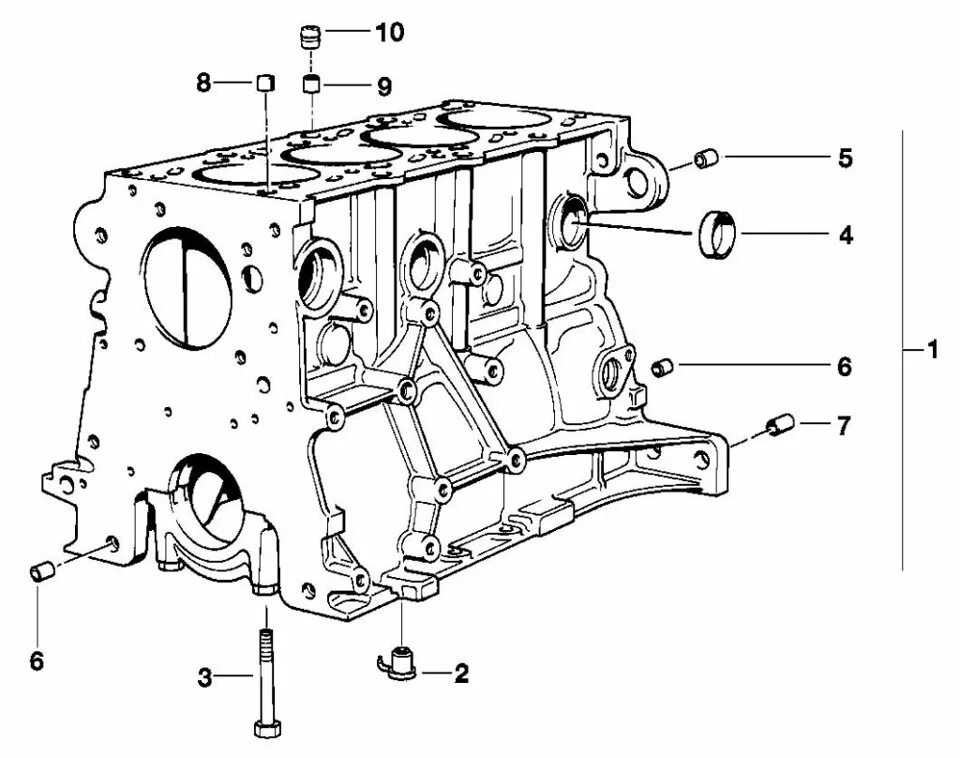 10
8
9
5
4
1
6
7
6
3
2